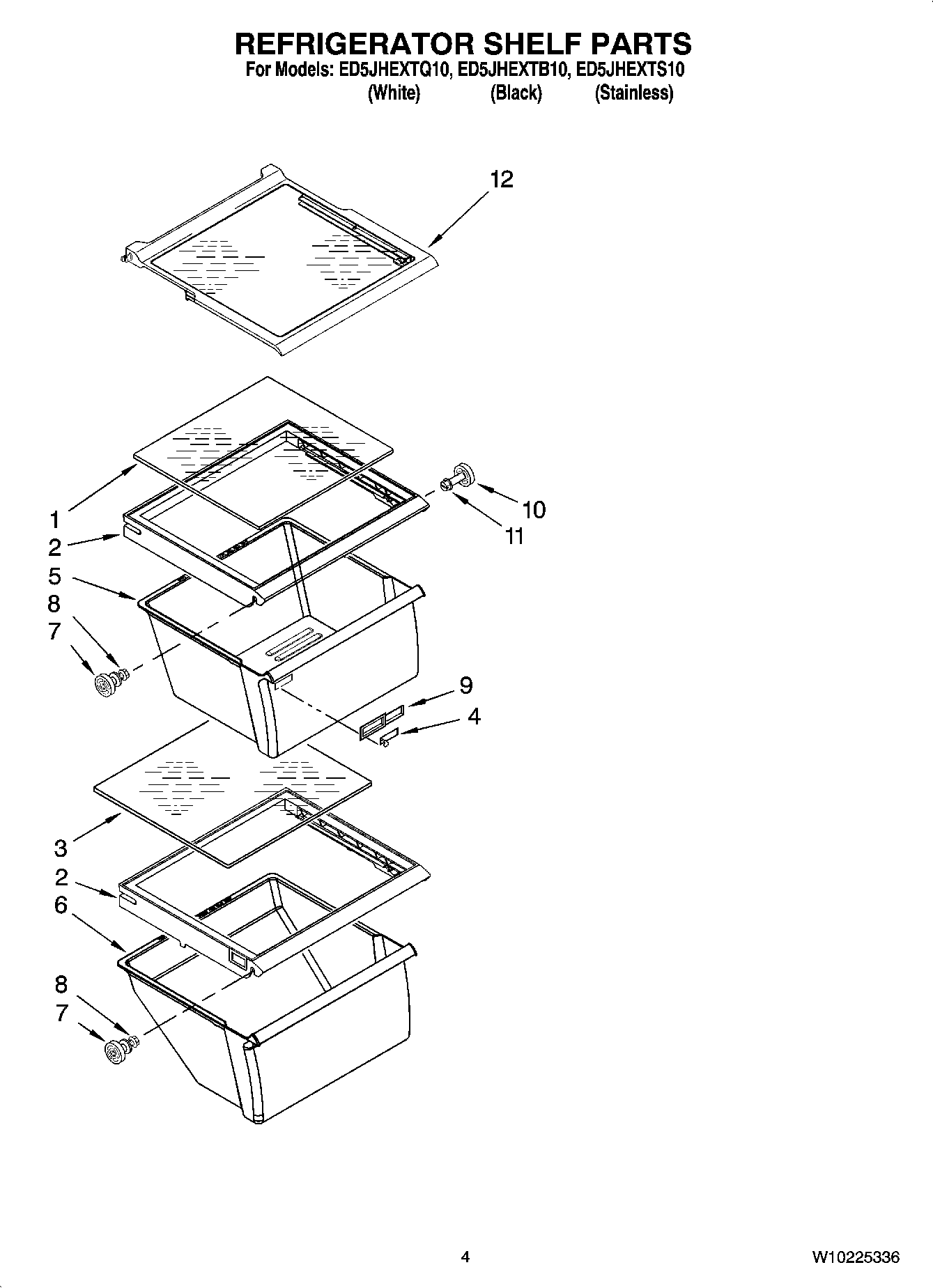 REFRIGERATOR SHELF PARTS
For Models: ED5JHEXTQ10, ED5JHEXTB10, ED5JHEXTS10
(White) (Black) (Stainless)

12

1
2
5
8
7

10
11

9
4

3
2
6

8
7

4

W10225336