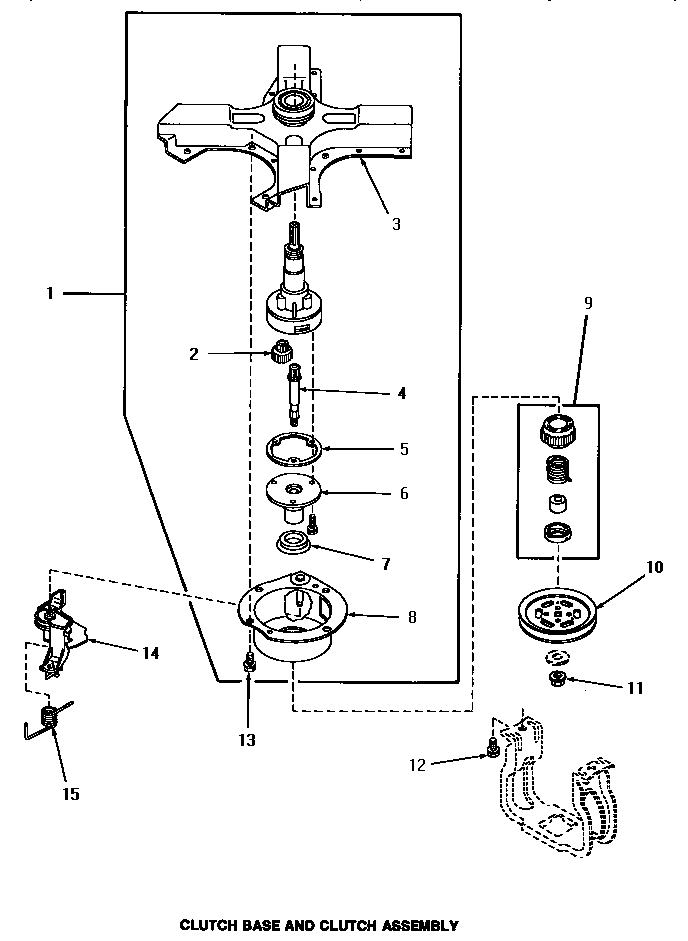 3

1

9

2

4

5

6

7

10

8

14

11

13

12

15

CLUTCH BASE AND CLUTCH ASSEMBLY