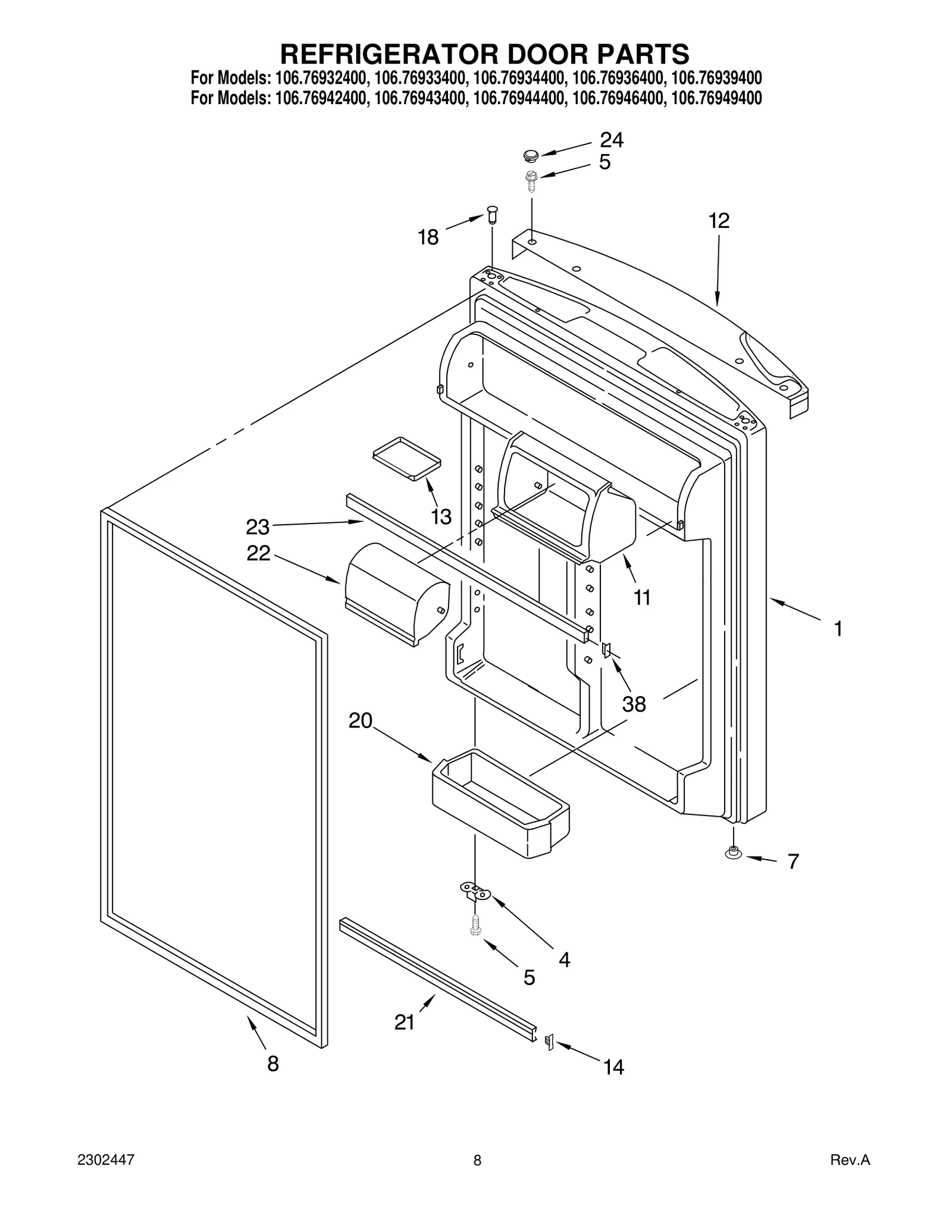 REFRIGERATOR DOOR PARTS
For Models: 106.76932400, 106.76933400, 106.76934400, 106.76936400, 106.76939400
For Models: 106.76942400, 106.76943400, 106.76944400, 106.76946400, 106.76949400

24
5
18
12
13
23
22
11
1
38
20
7
4
5
21
8
14

2302447
8
Rev.A