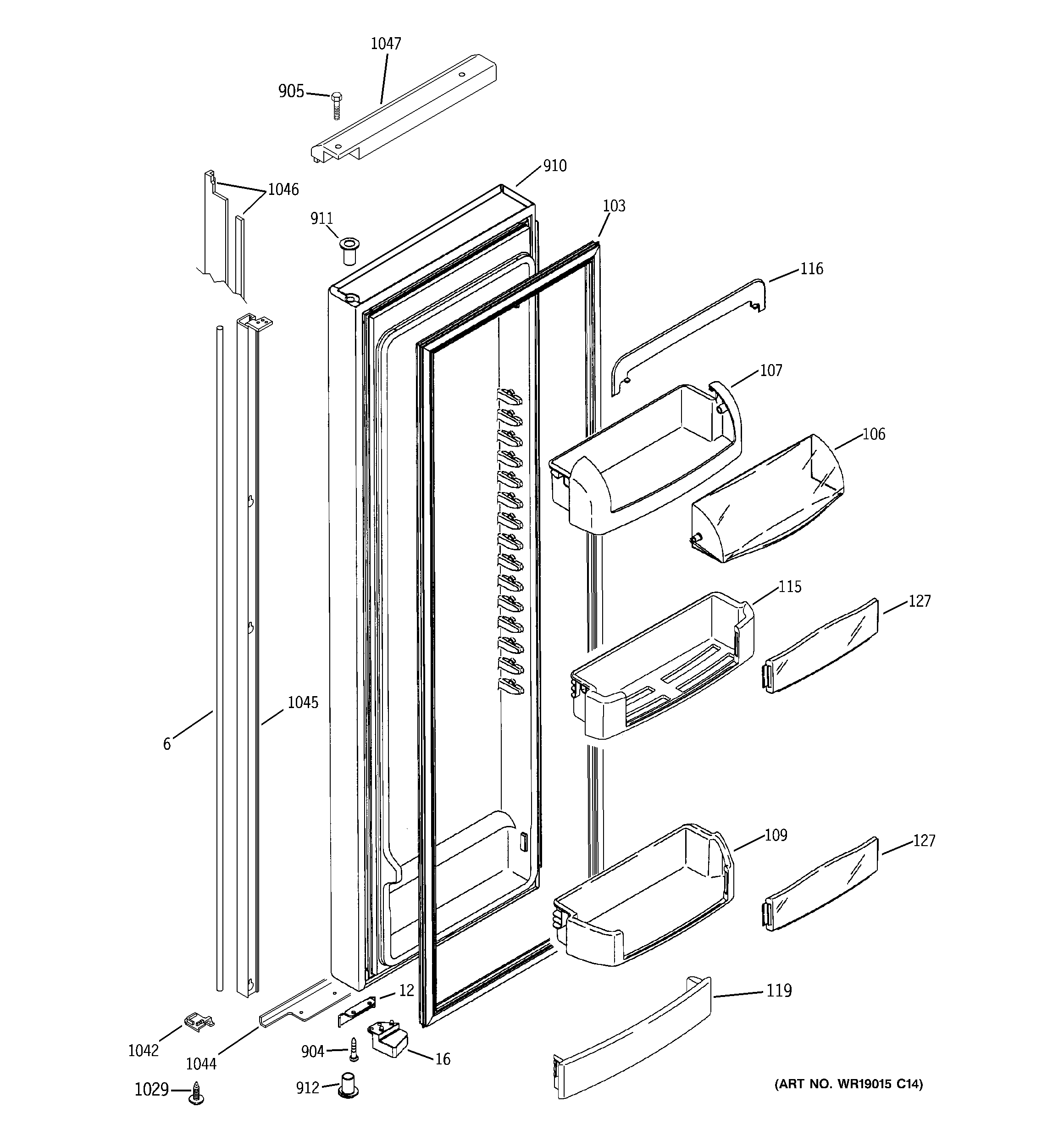 1047
905
910
1046
911
103
116
107
106
115
127
1045
6
109
127
12
119
1042
1044
904
16
1029
912
(ART NO. WR19015 C14)