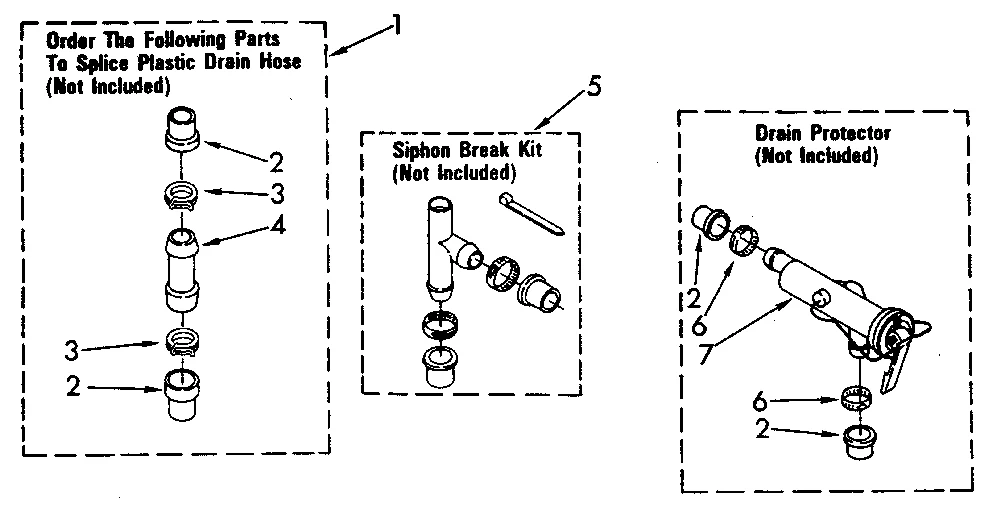 Order The Following Parts To Splice Plastic Drain Hose (Not Included)

1

2

3

4

3

2

5

Siphon Break Kit (Not Included)

Drain Protector (Not Included)

2

6

7

6

2