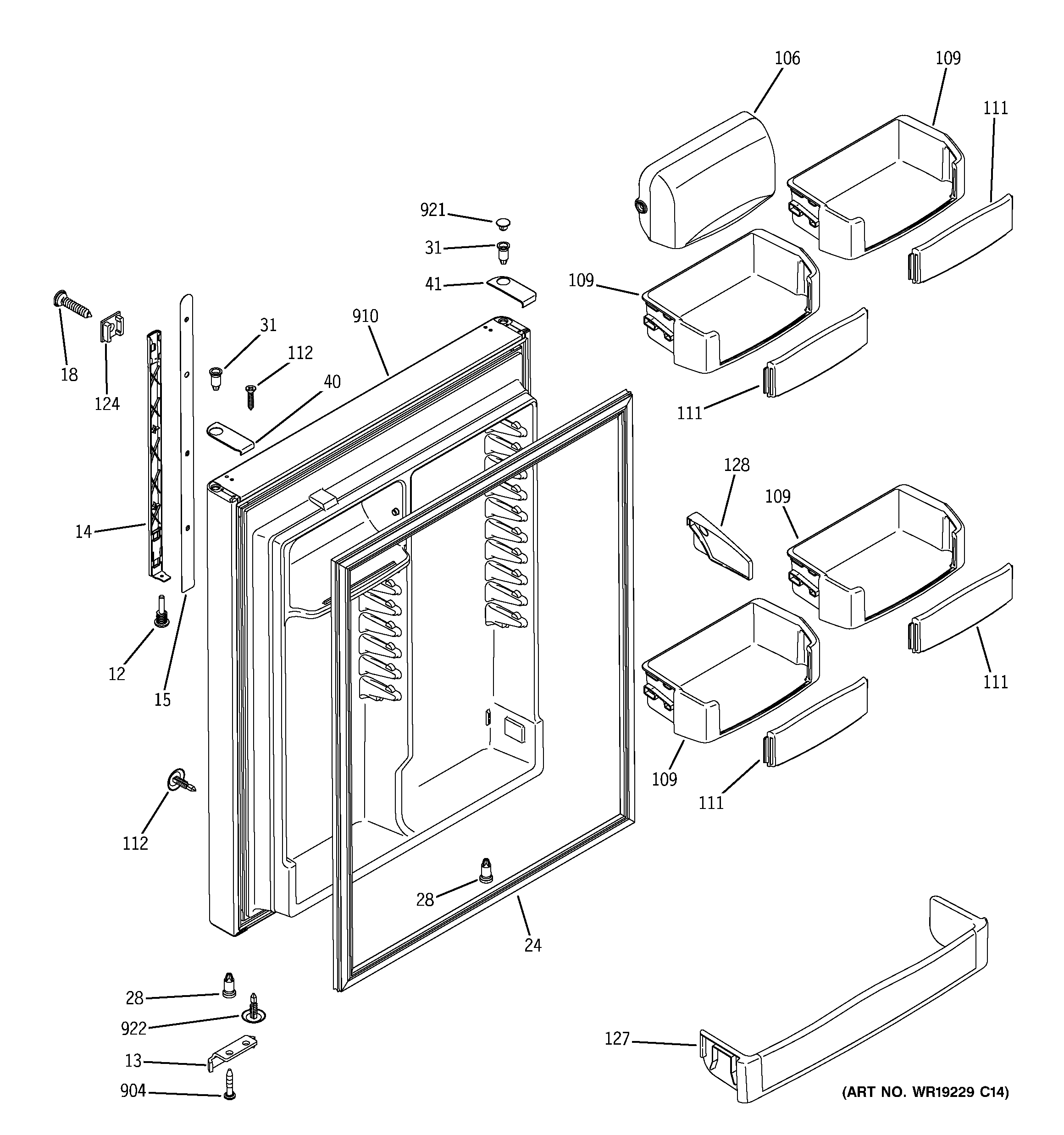 106
109
111
921
31
41
109
910
31
112
40
18
124
111
128
109
14
12
15
111
109
111
112
28
24
28
922
13
904
127
(ART NO. WR19229 C14)