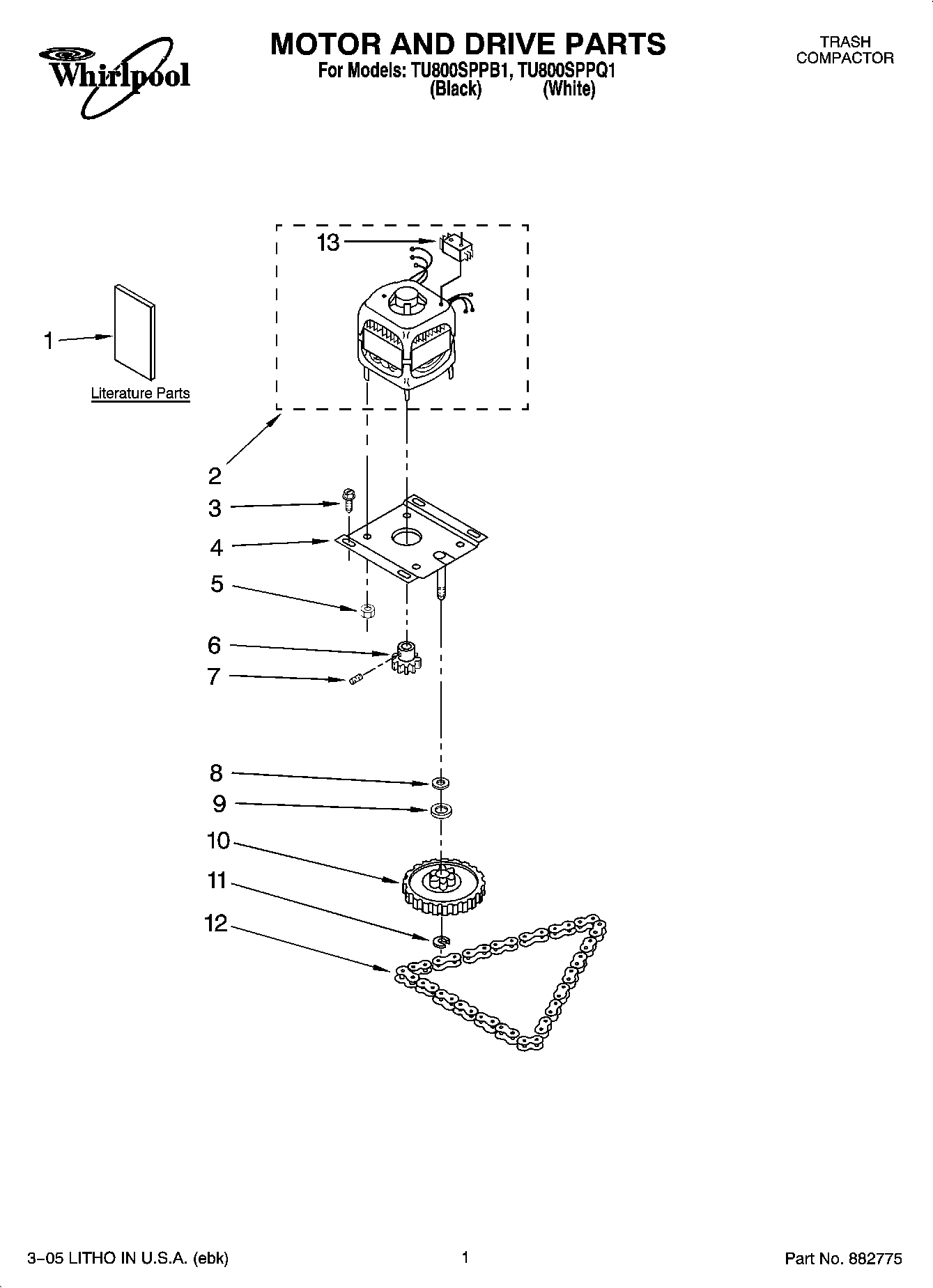 Whirlpool

MOTOR AND DRIVE PARTS
For Models: TU800SPPB1, TU800SPPQ1
(Black) (White)

TRASH
COMPACTOR

13

1

Literature Parts

2

3

4

5

6

7

8

9

10

11

12

3–05 LITHO IN U.S.A. (ebk)

1

Part No. 882775