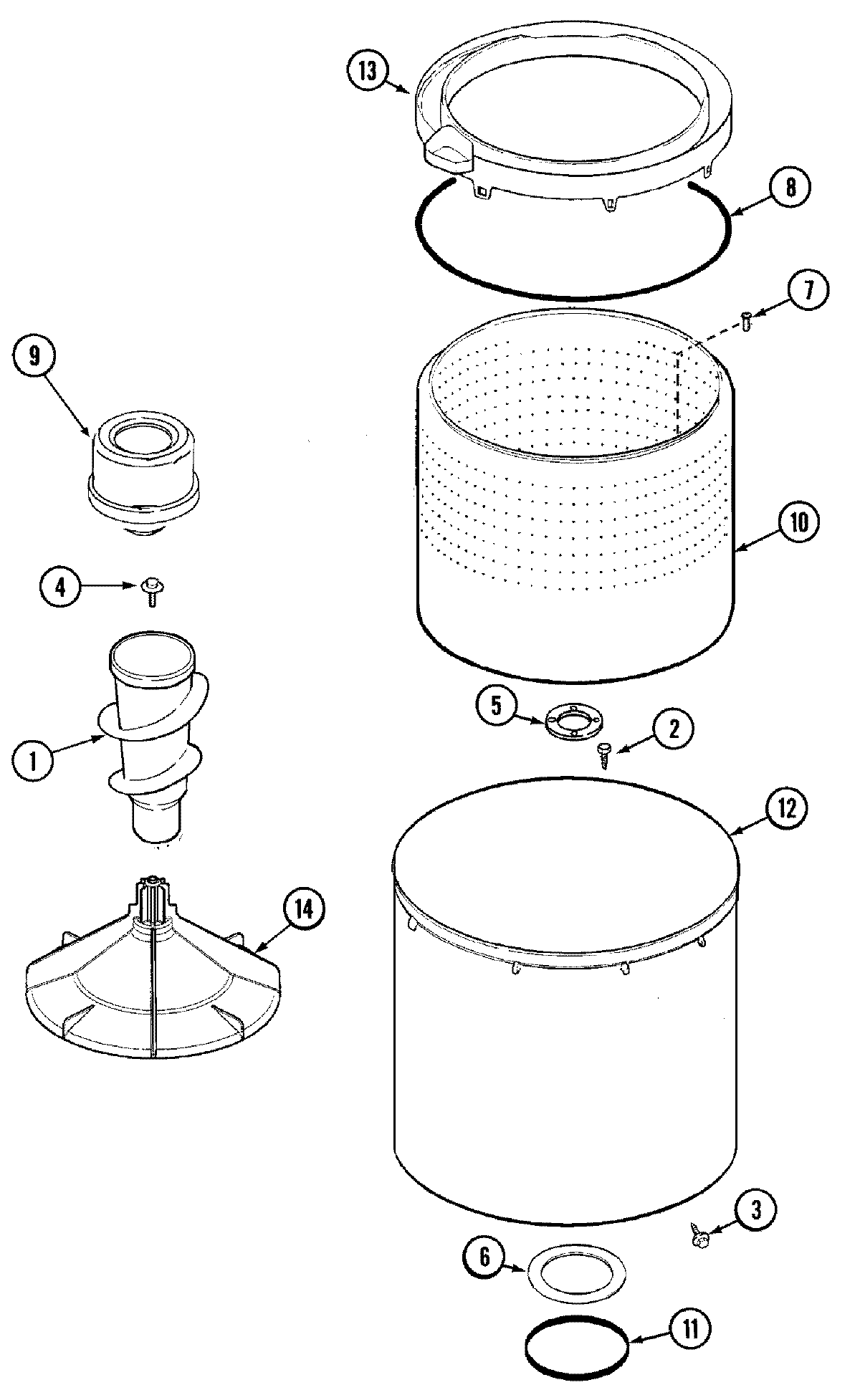 13
8
7
9
10
4
5
2
1
12
14
3
6
11