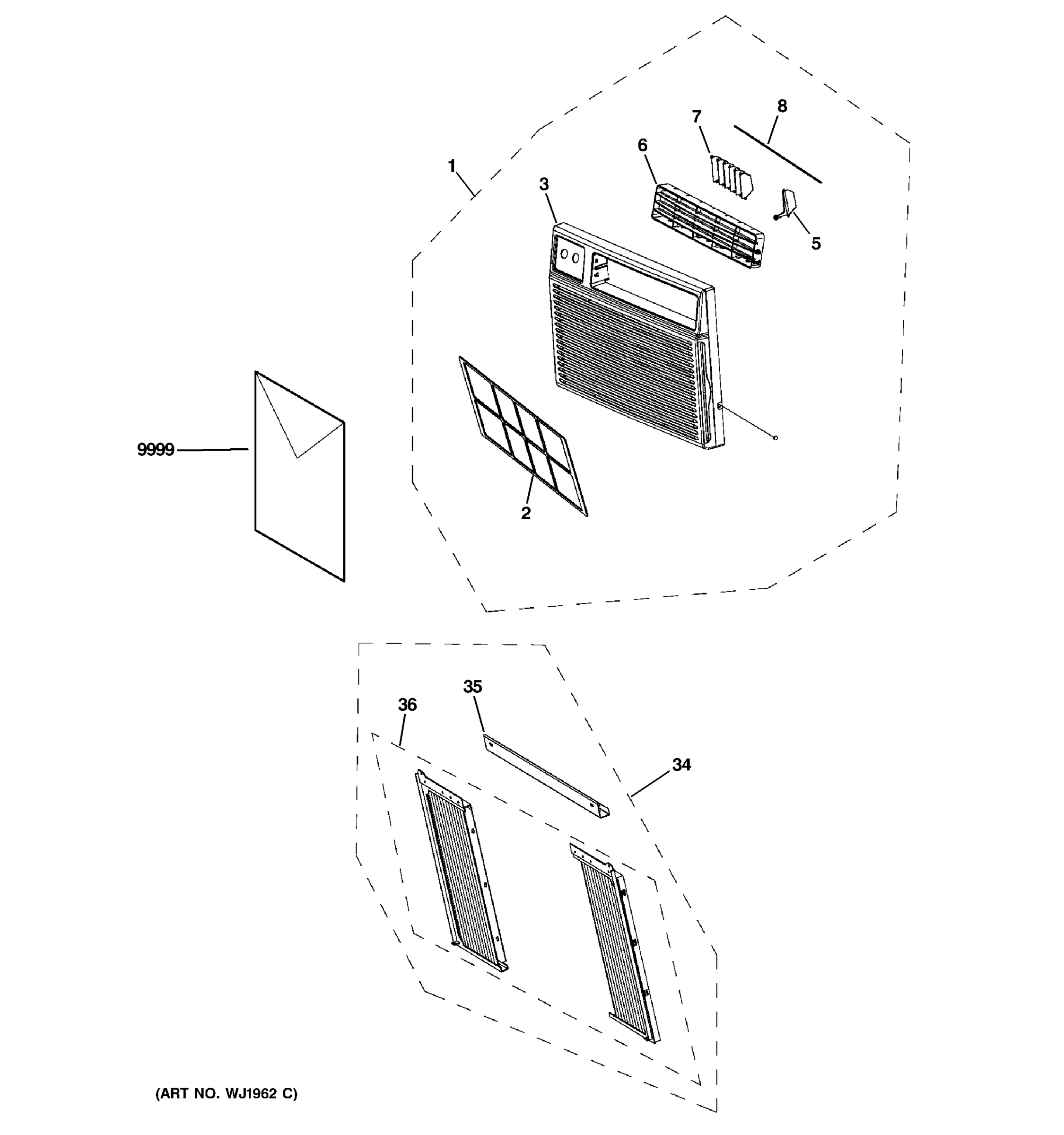 8
7
6
1
3
5
9999
2
35
36
34
(ART NO. WJ1962 C)