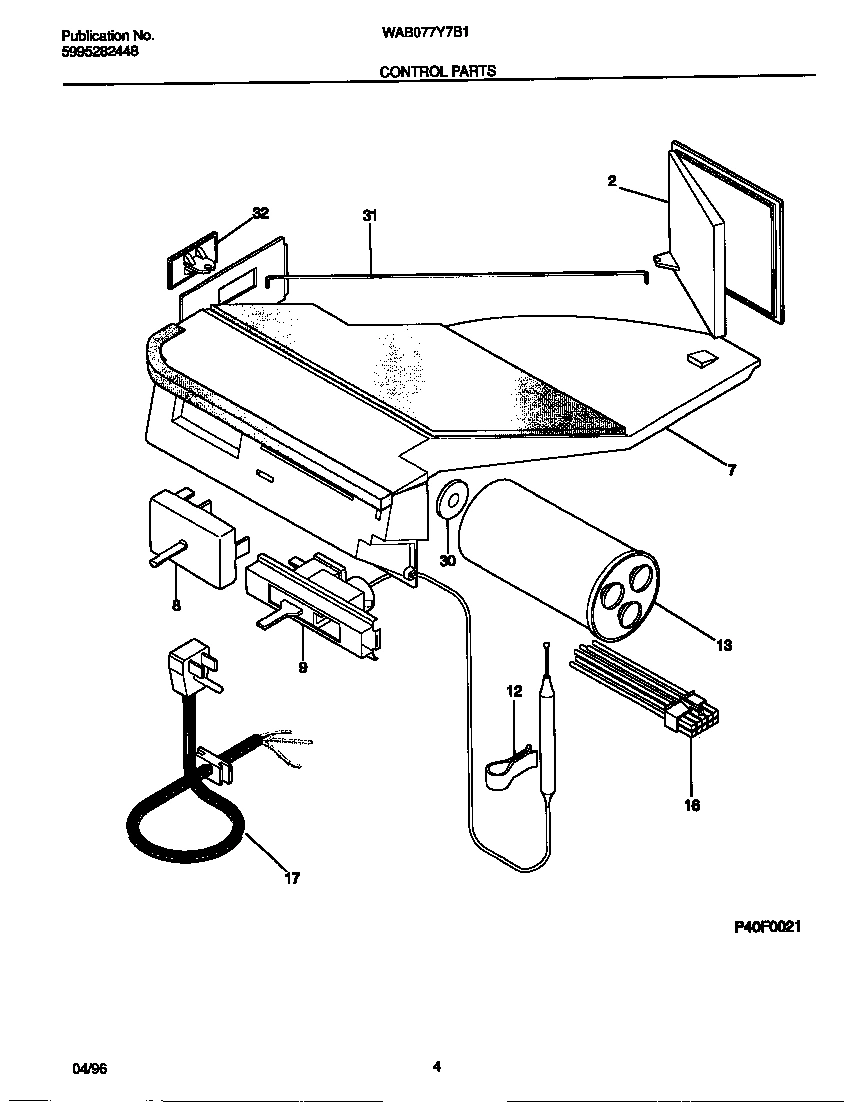 Publication No.
5995282448

WAB077Y7B1

CONTROL PARTS

2

32

31

7

30

8

9

13

12

16

17

P40F0021

04/96

4