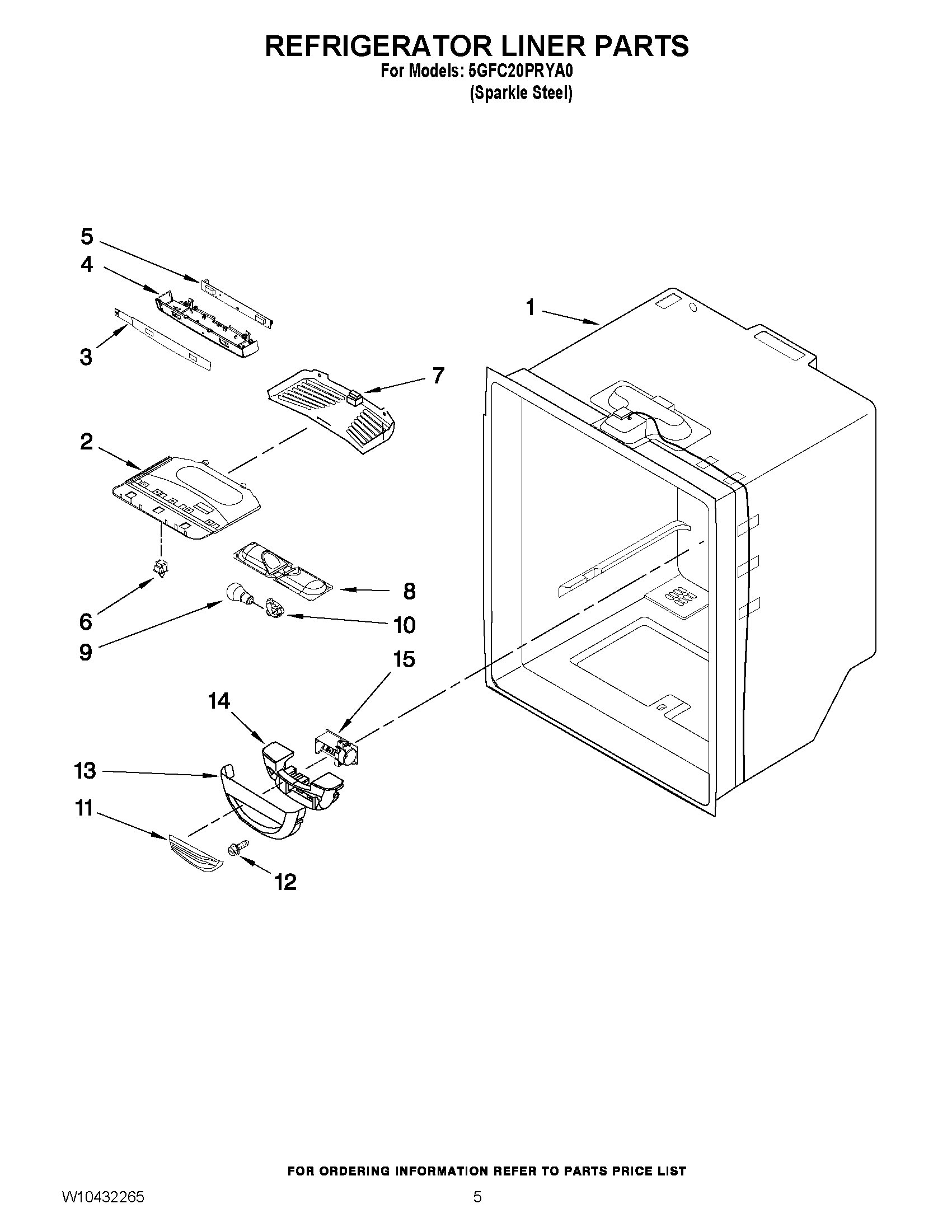 REFRIGERATOR LINER PARTS
For Models: 5GFC20PRYA0
(Sparkle Steel)

5
4
3
1
7
2
8
6
10
9
15
14
13
11
12

FOR ORDERING INFORMATION REFER TO PARTS PRICE LIST

W10432265

5