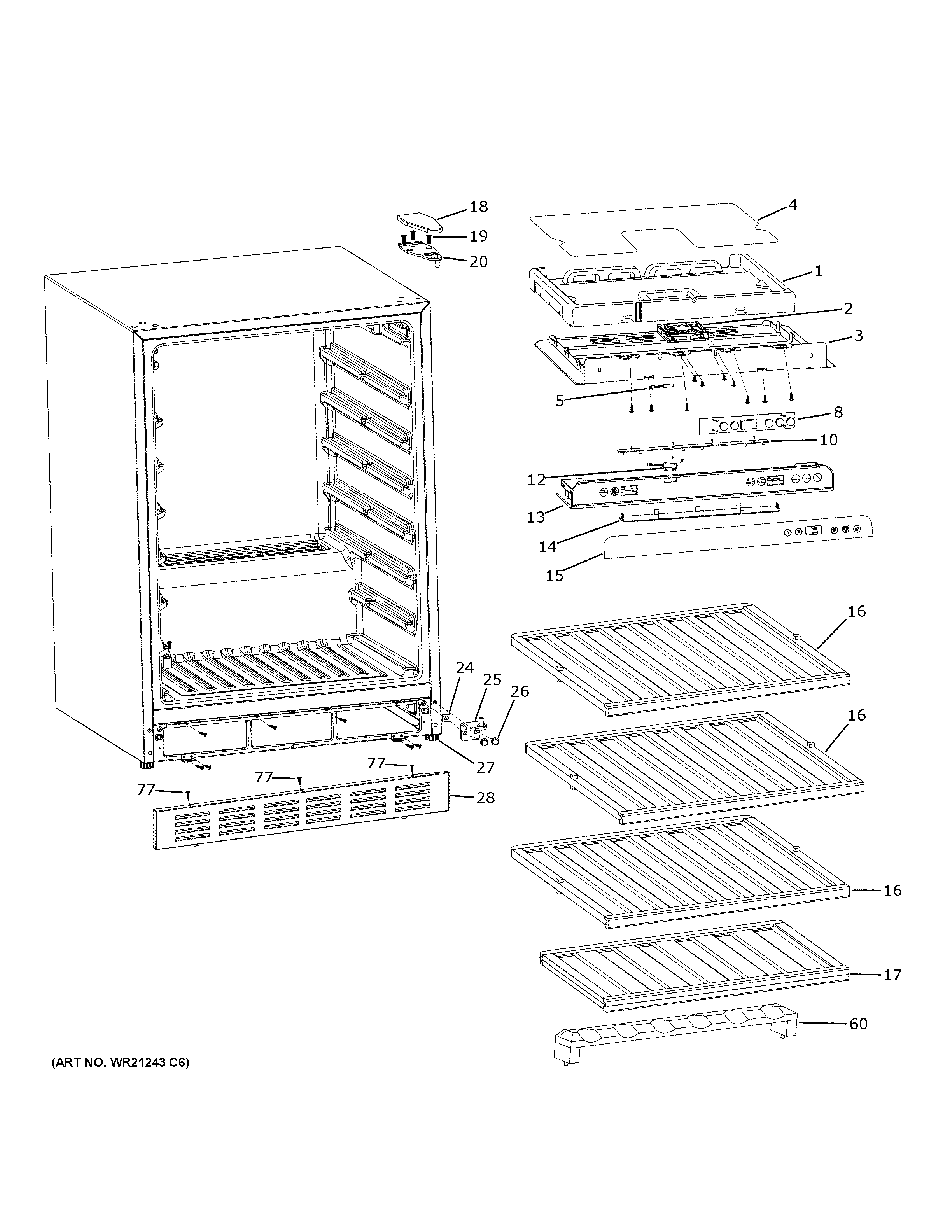 18
4
19
20
1
2
3
5
8
10
12
13
14
15
16
24
25
26
16
27
77
77
77
28
16
17
60
(ART NO. WR21243 C6)