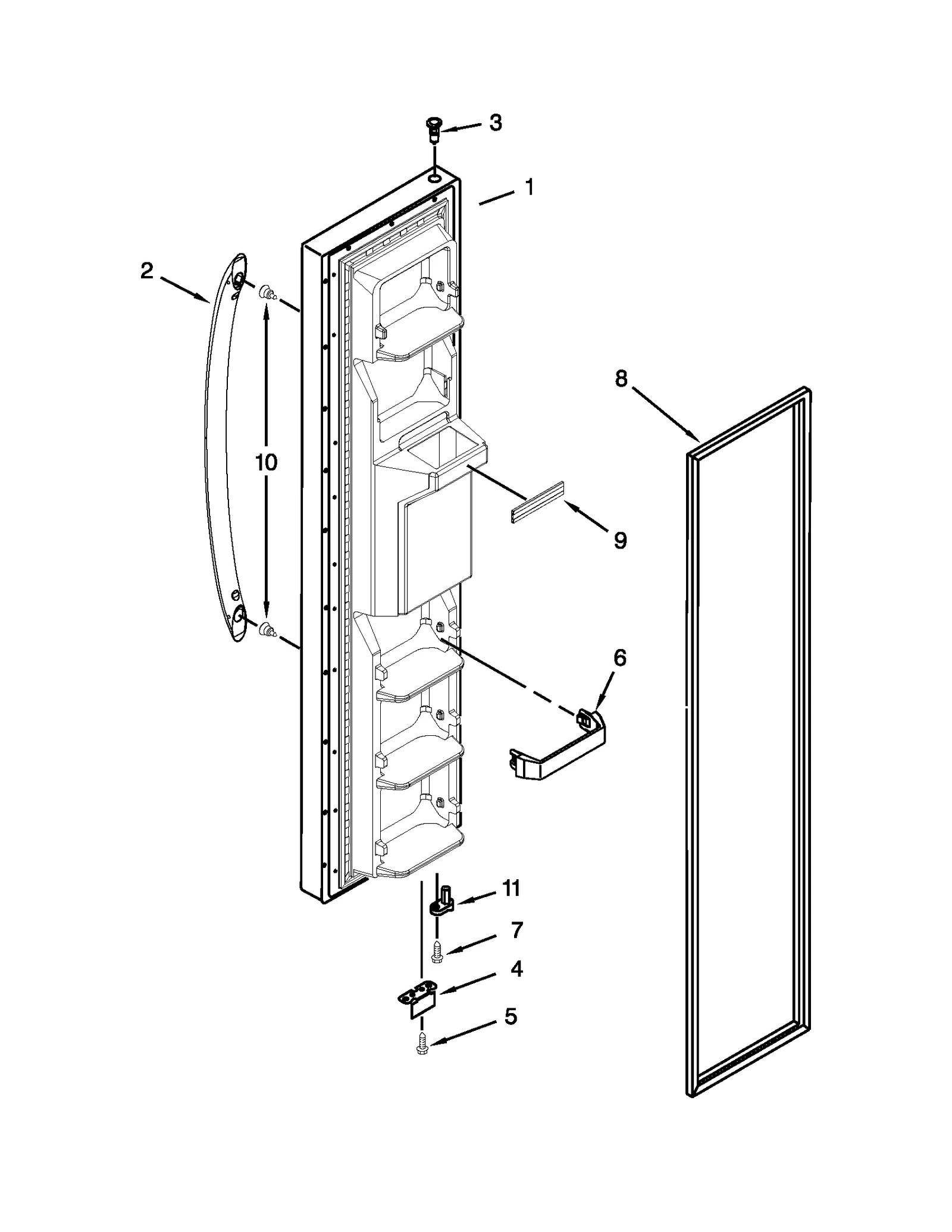 3
1
2
10
8
9
6
11
7
4
5