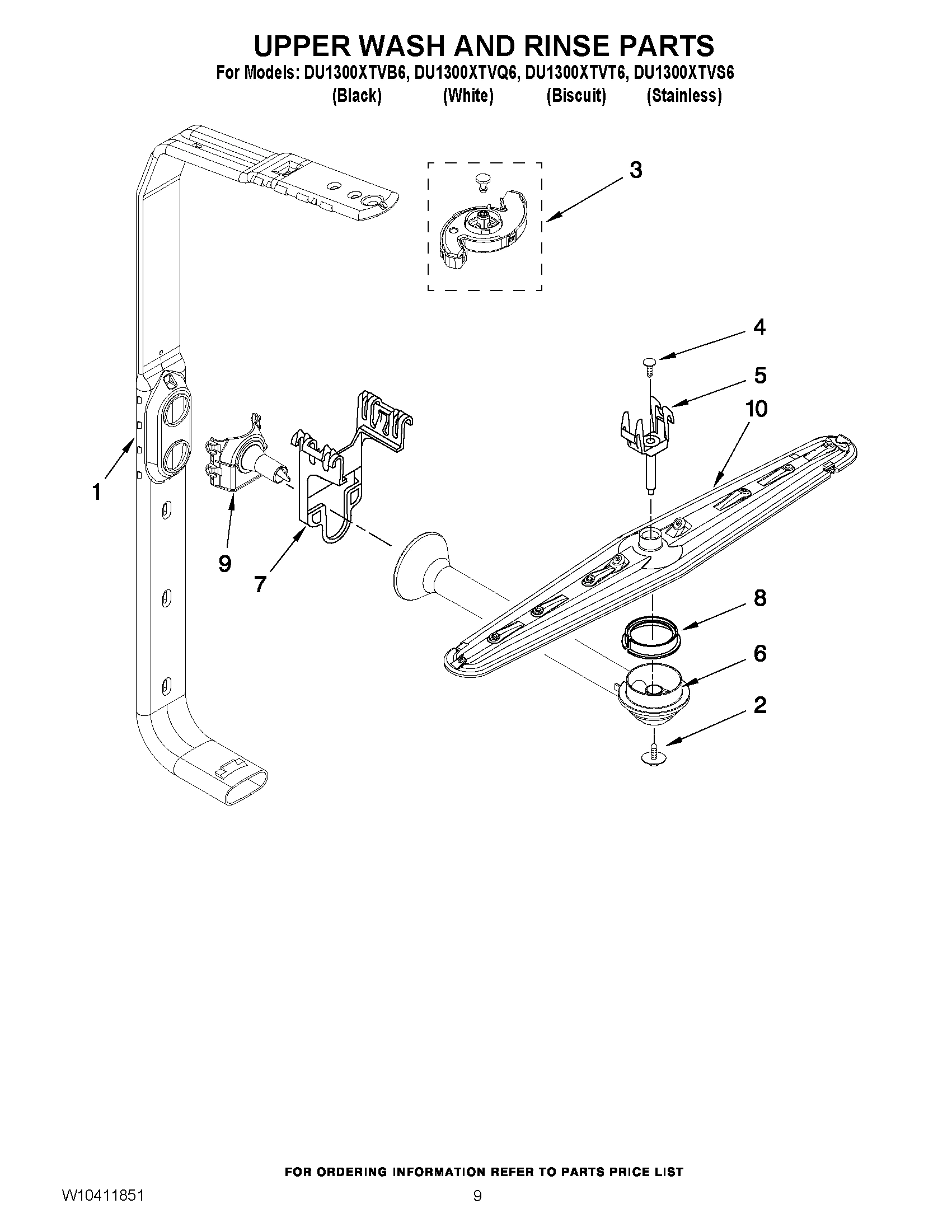 UPPER WASH AND RINSE PARTS
For Models: DU1300XTVB6, DU1300XTVQ6, DU1300XTVT6, DU1300XTVS6
(Black) (White) (Biscuit) (Stainless)

3

4

5

10

1

9

7

8

6

2

FOR ORDERING INFORMATION REFER TO PARTS PRICE LIST

W10411851

9