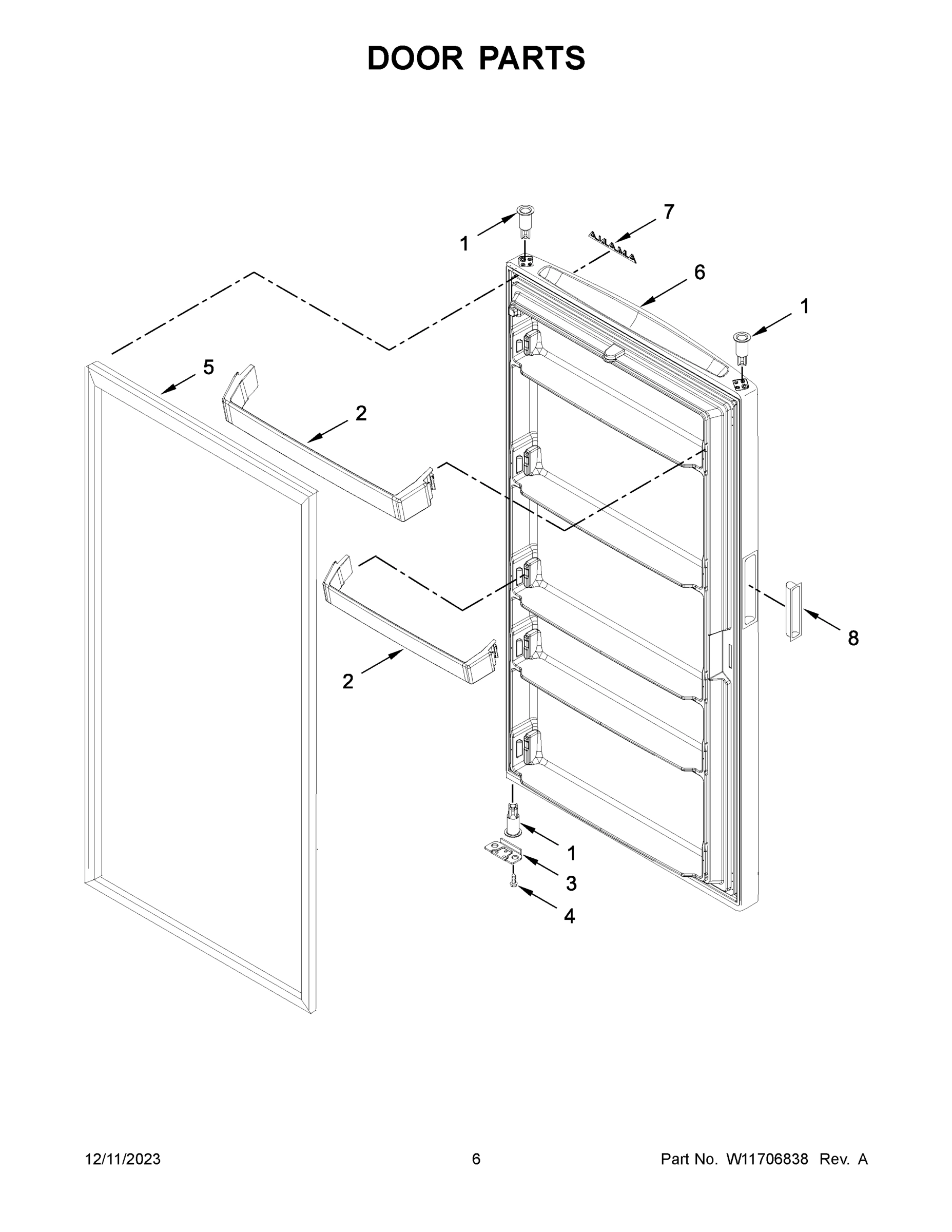 DOOR PARTS

1

7

6

1

5

2

2

8

1

3

4

12/11/2023

6

Part No. W11706838 Rev. A