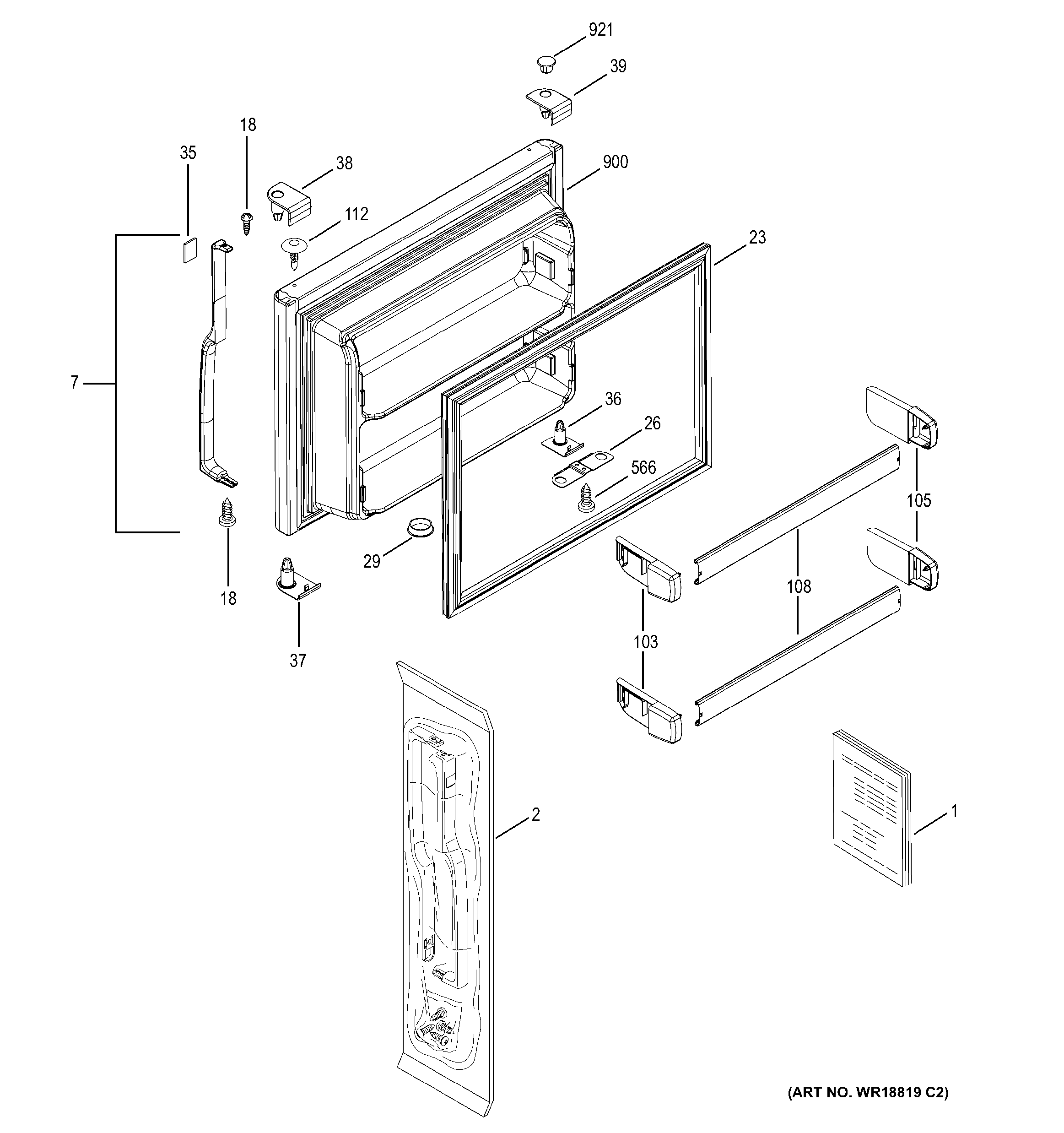 921

39

18

35

38

900

112

23

7

36

26

566

105

29

18

108

37

103

2

1

(ART NO. WR18819 C2)