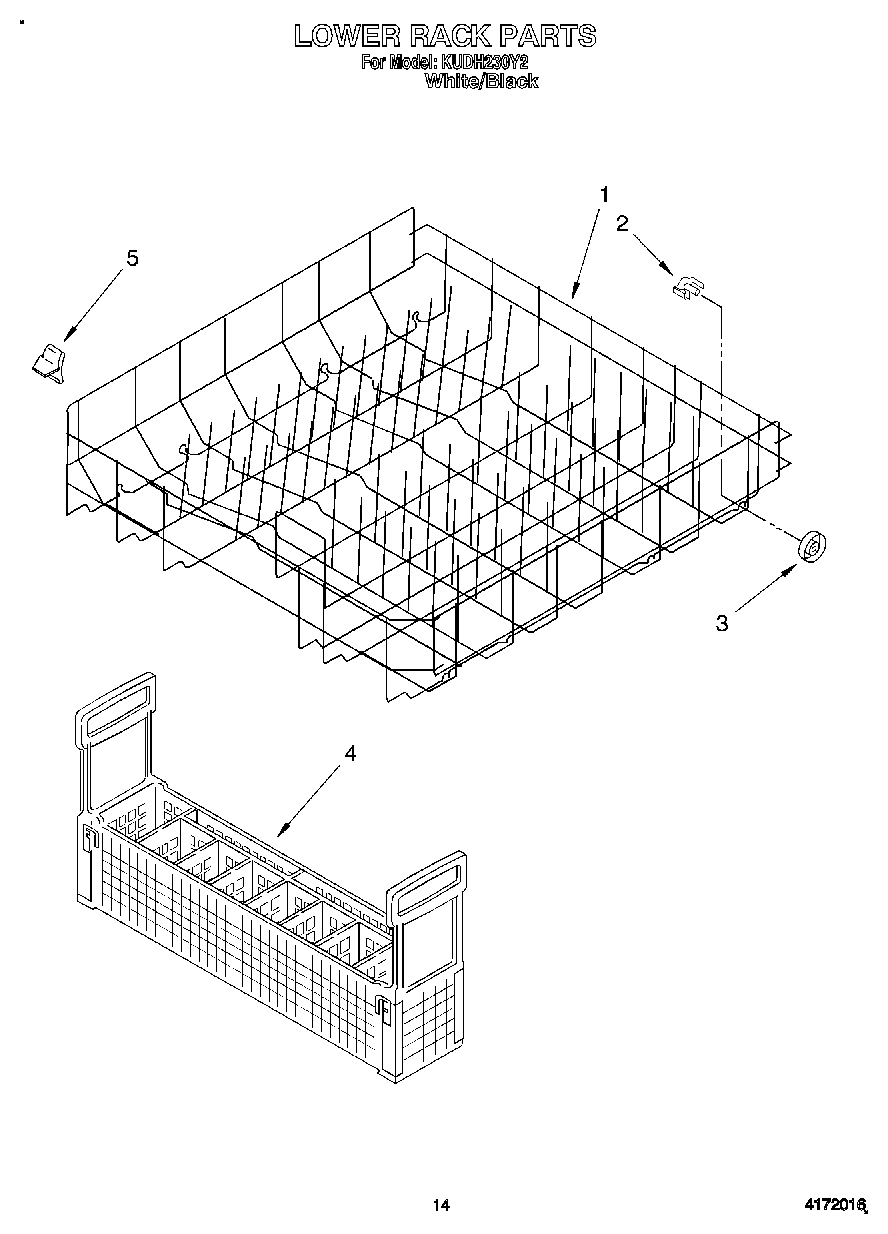 LOWER RACK PARTS
For Model: KUDH230Y2
White/Black

1
2
5
3
4

14
4172016