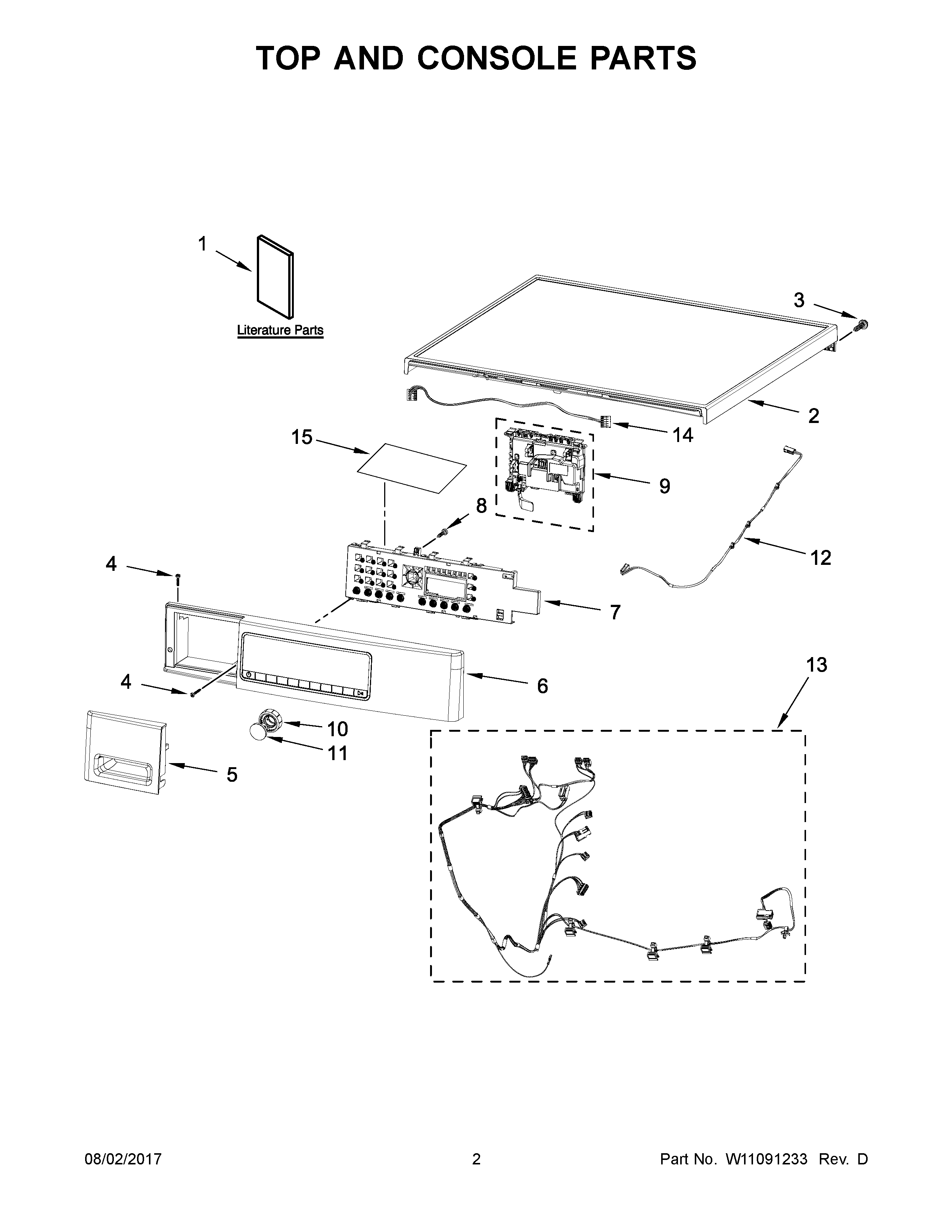 TOP AND CONSOLE PARTS

1

Literature Parts

3

2

14

15

9

8

12

4

7

4

6

13

10

11

5

08/02/2017

2

Part No. W11091233 Rev. D