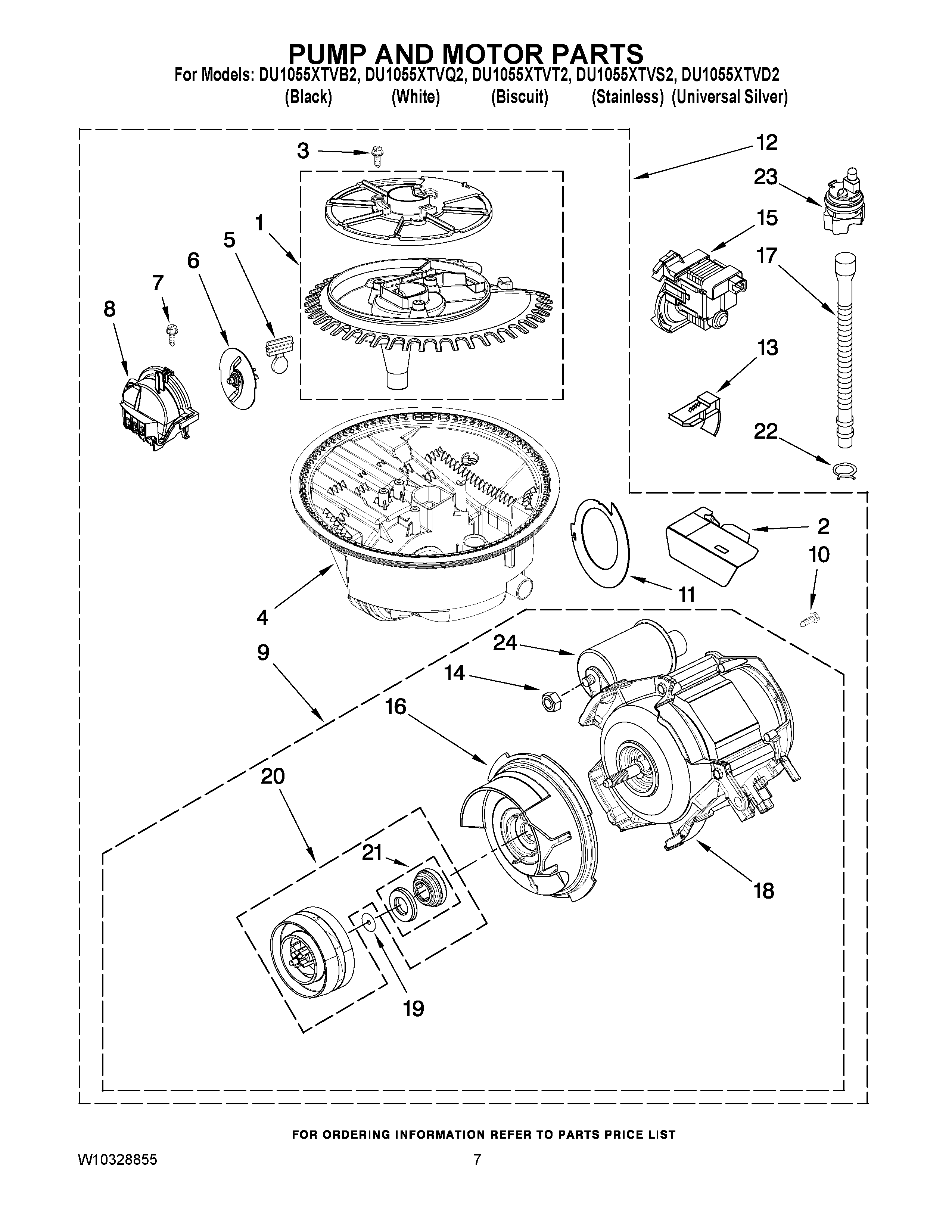 PUMP AND MOTOR PARTS
For Models: DU1055XTVB2, DU1055XTVQ2, DU1055XTVT2, DU1055XTVS2, DU1055XTVD2
(Black) (White) (Biscuit) (Stainless) (Universal Silver)

3
12
23
1
15
5
17
6
7
8
13
22
2
10
11
4
24
9
14
16
20
21
18
19

FOR ORDERING INFORMATION REFER TO PARTS PRICE LIST

W10328855
7