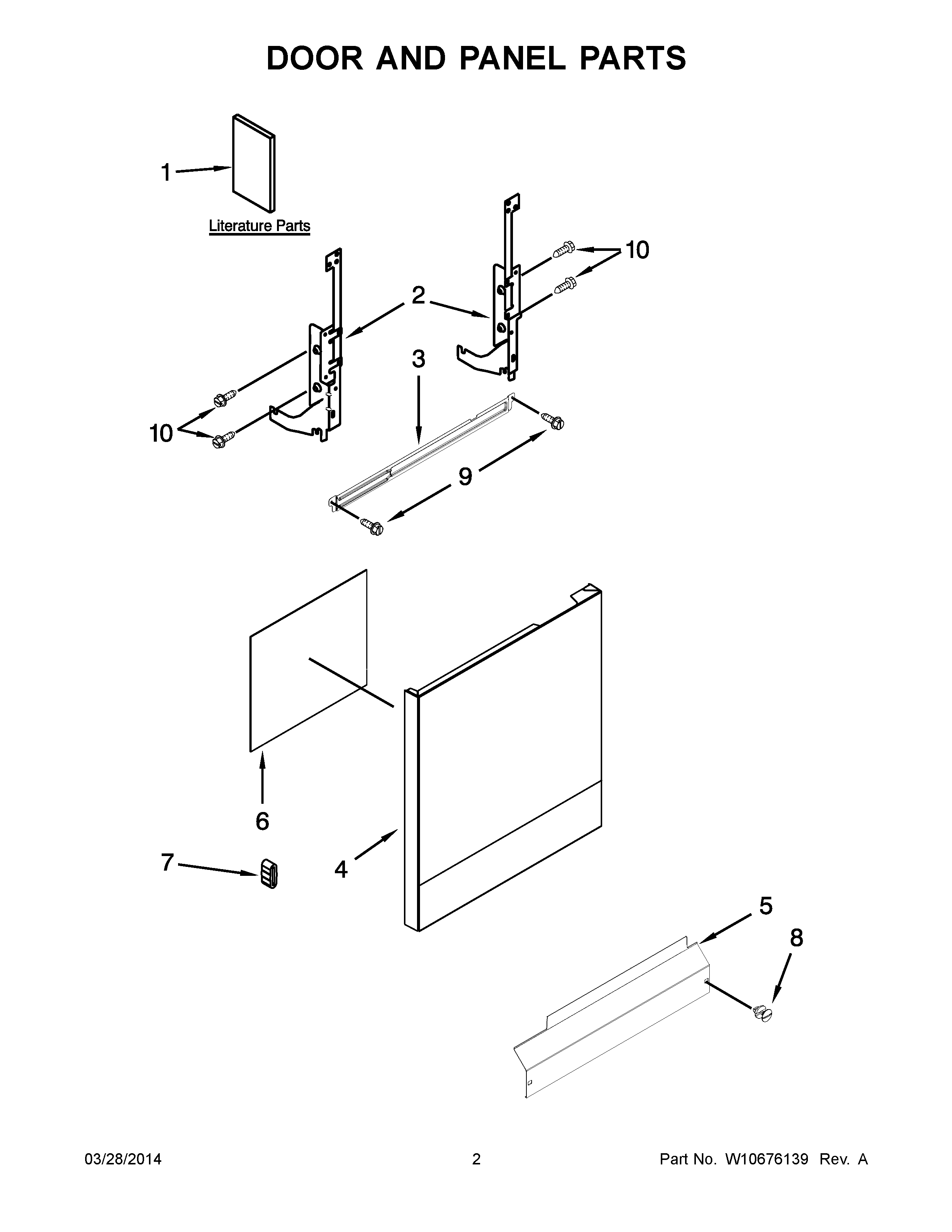 DOOR AND PANEL PARTS

1

Literature Parts

10

2

3

10

9

6

7

4

5

8

03/28/2014

2

Part No. W10676139 Rev. A