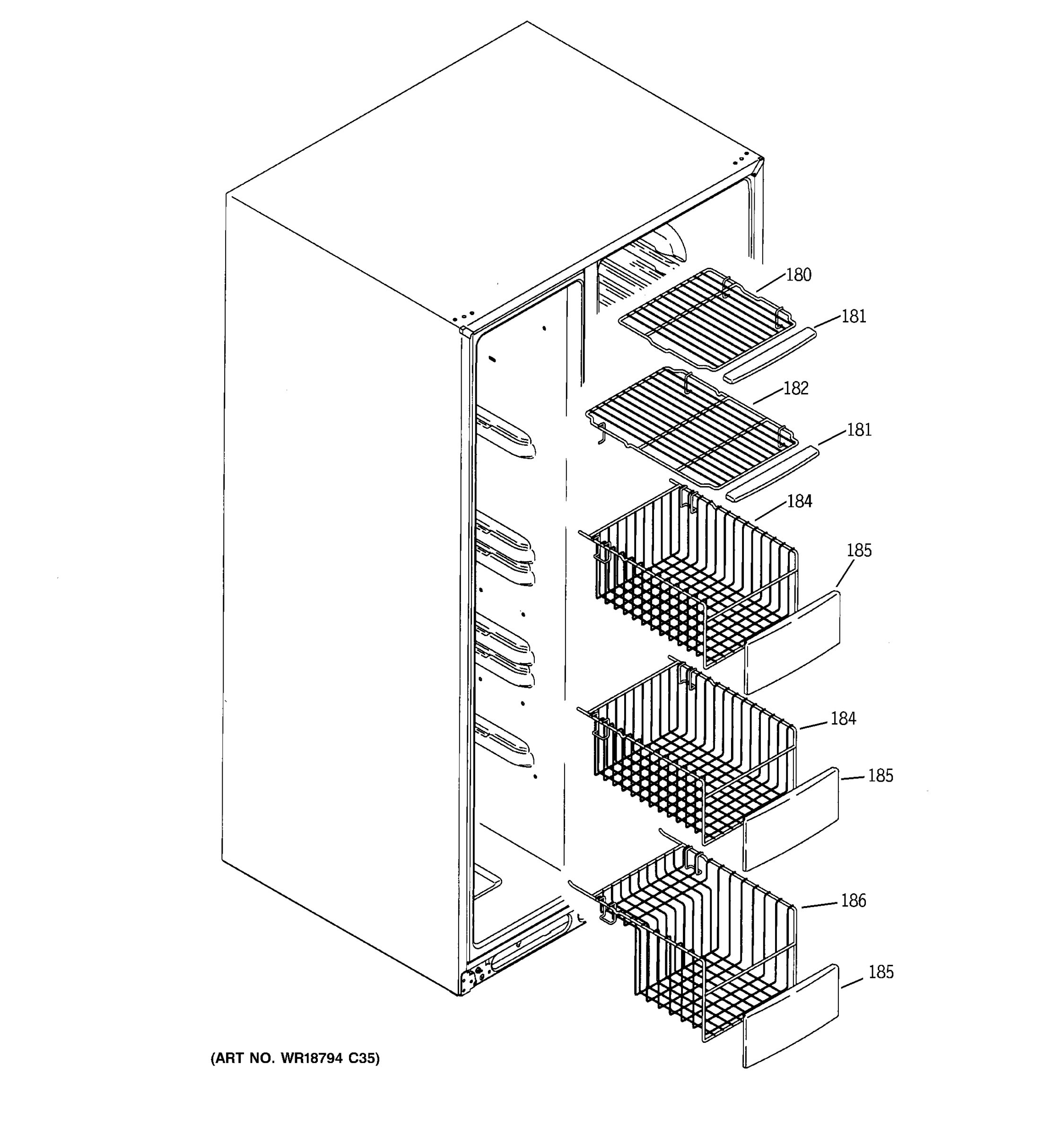 180
181
182
181
184
185
184
185
186
185

(ART NO. WR18794 C35)