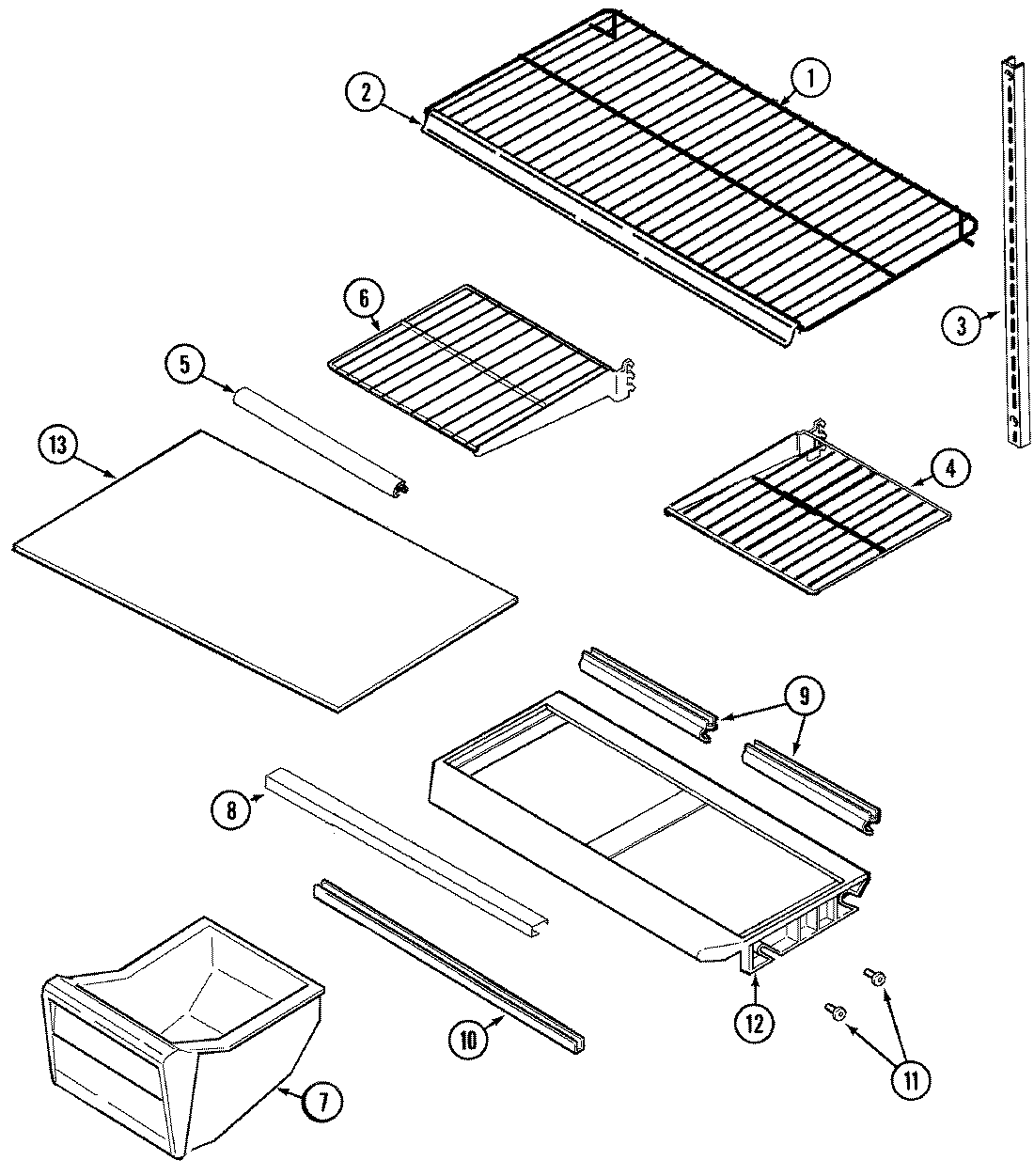 2
1
3
6
5
13
4
9
8
10
12
11
7