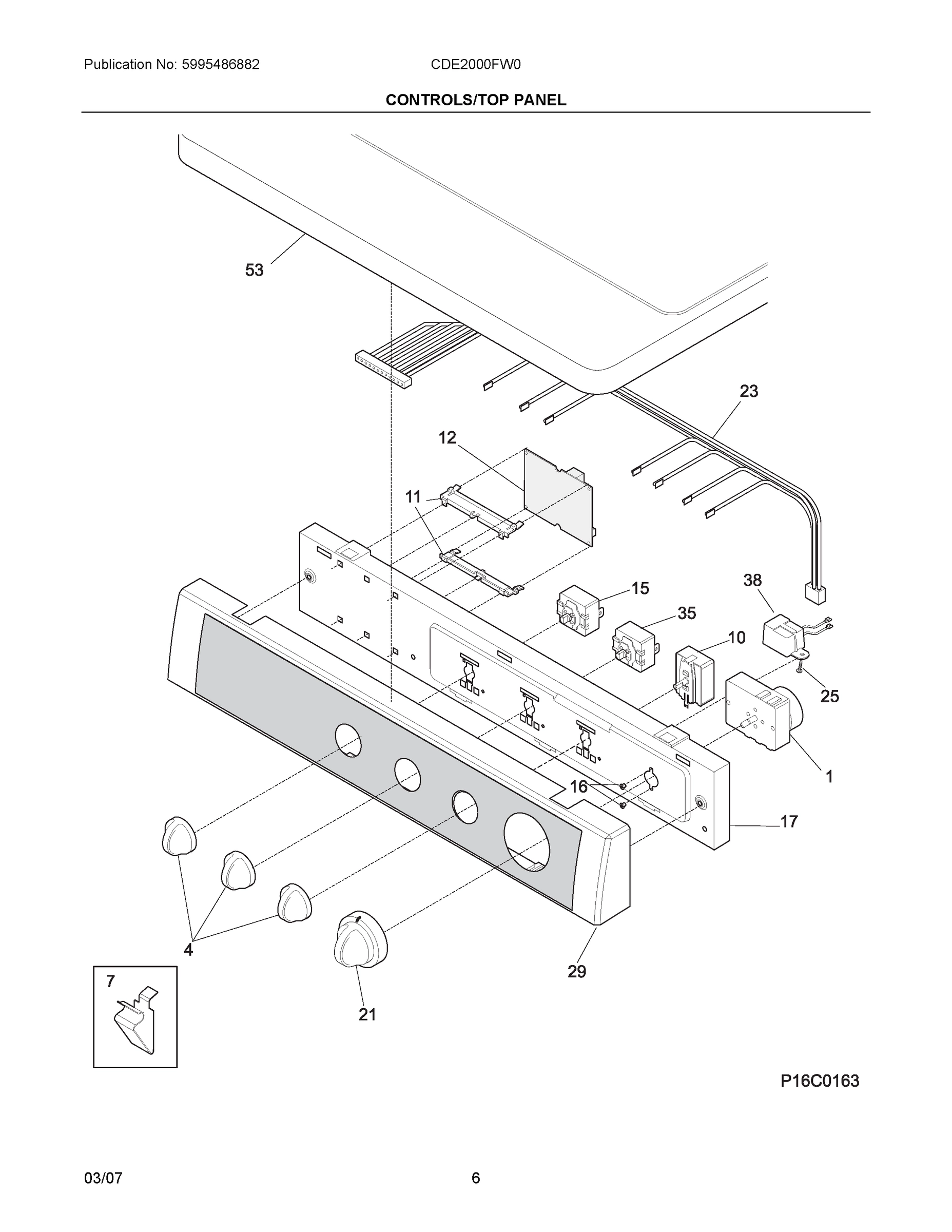 Publication No: 5995486882

CDE2000FW0

CONTROLS/TOP PANEL

53

23

12

11

15

38

35

10

25

1

16

17

4

29

7

21

P16C0163

03/07

6