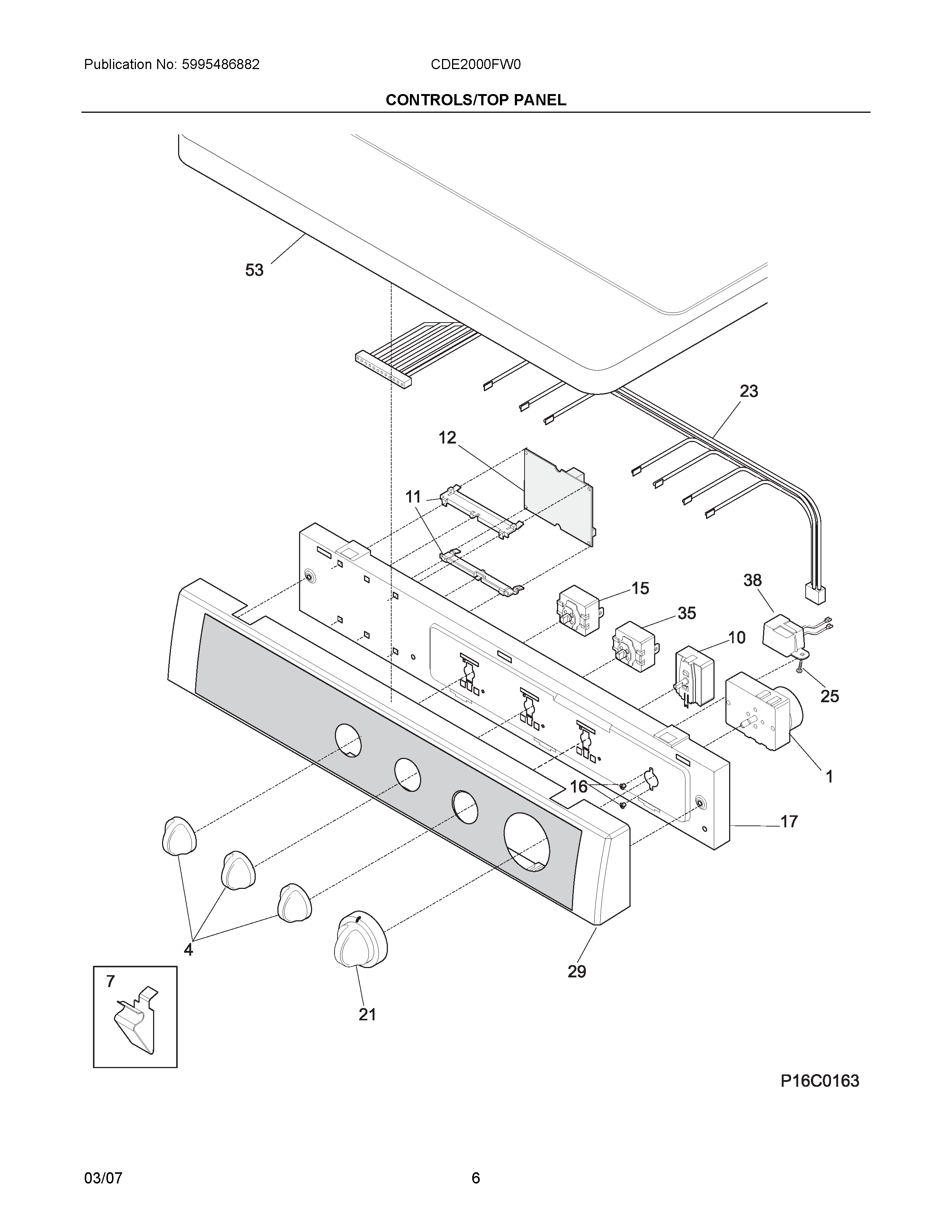 Publication No: 5995486882

CDE2000FW0

CONTROLS/TOP PANEL

53

23

12

11

15

38

35

10

25

1

16

17

4

29

7

21

P16C0163

03/07

6