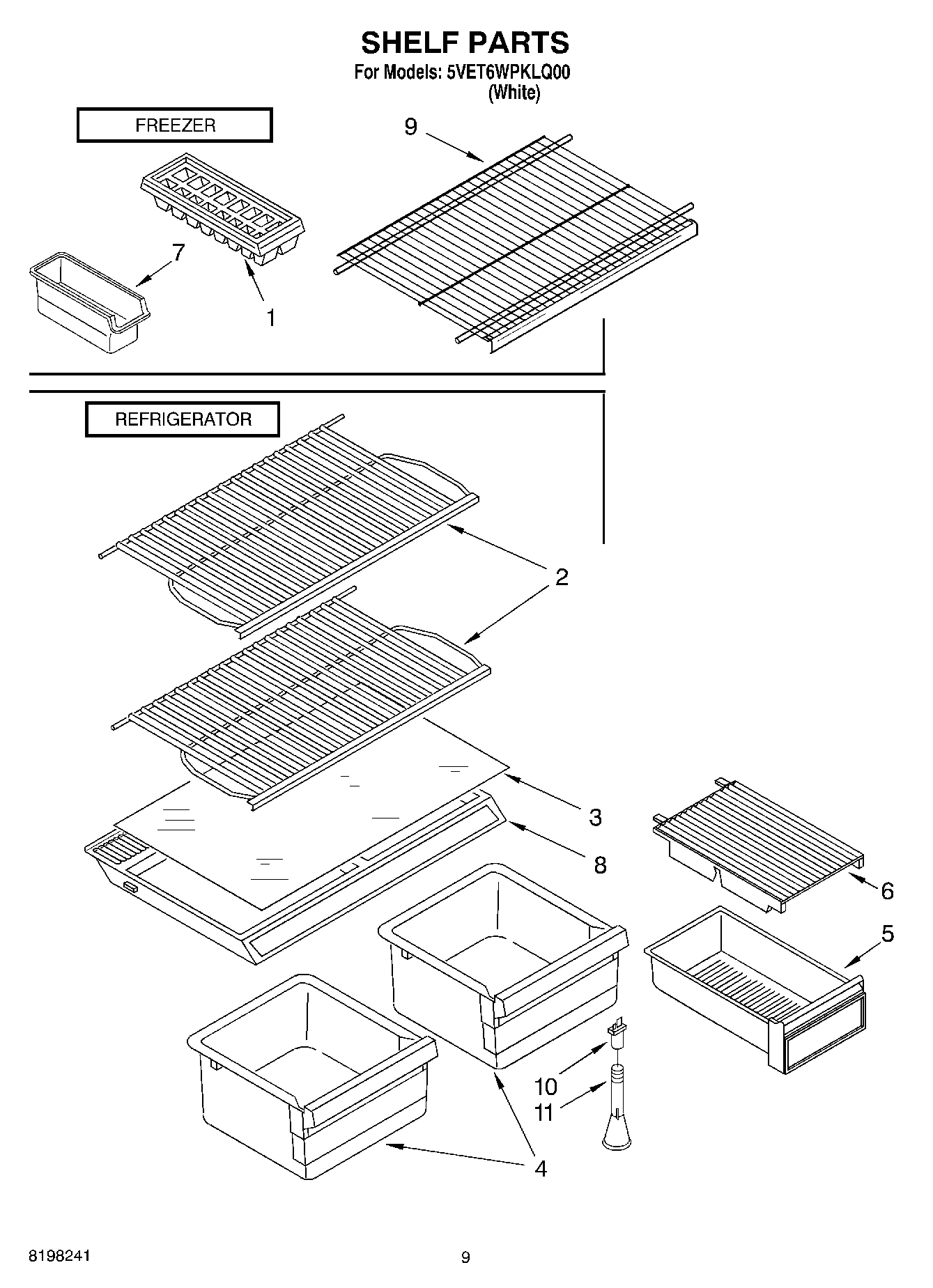 SHELF PARTS

For Models: 5VET6WPKLQ00
(White)

FREEZER

9

7

1

REFRIGERATOR

2

3

8

6

5

10

11

4

8198241

9