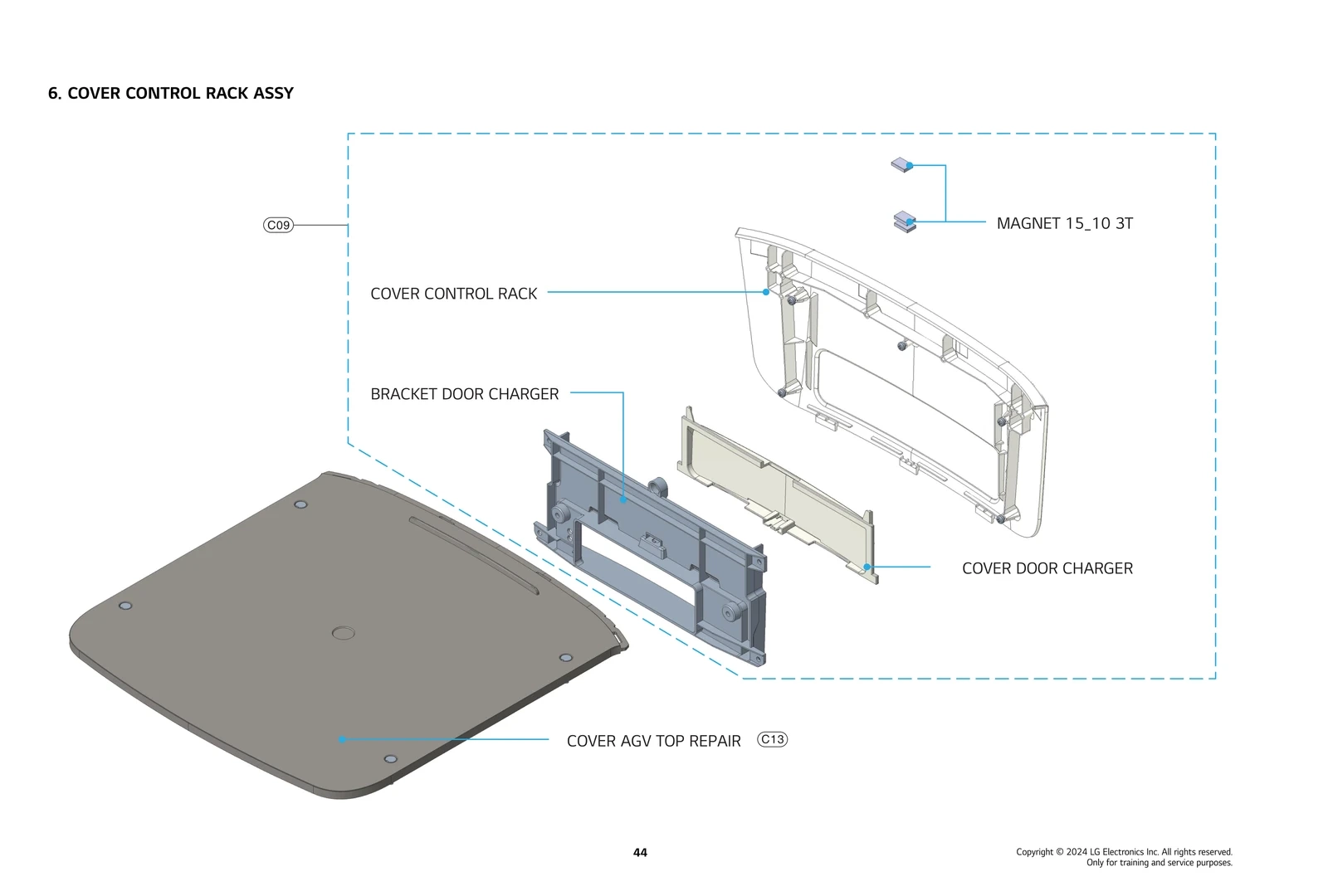 6. COVER CONTROL RACK ASSY

C09

MAGNET 15_10 3T

COVER CONTROL RACK

BRACKET DOOR CHARGER

COVER DOOR CHARGER

COVER AGV TOP REPAIR C13

44

Copyright © 2024 LG Electronics Inc. All rights reserved.
Only for training and service purposes.