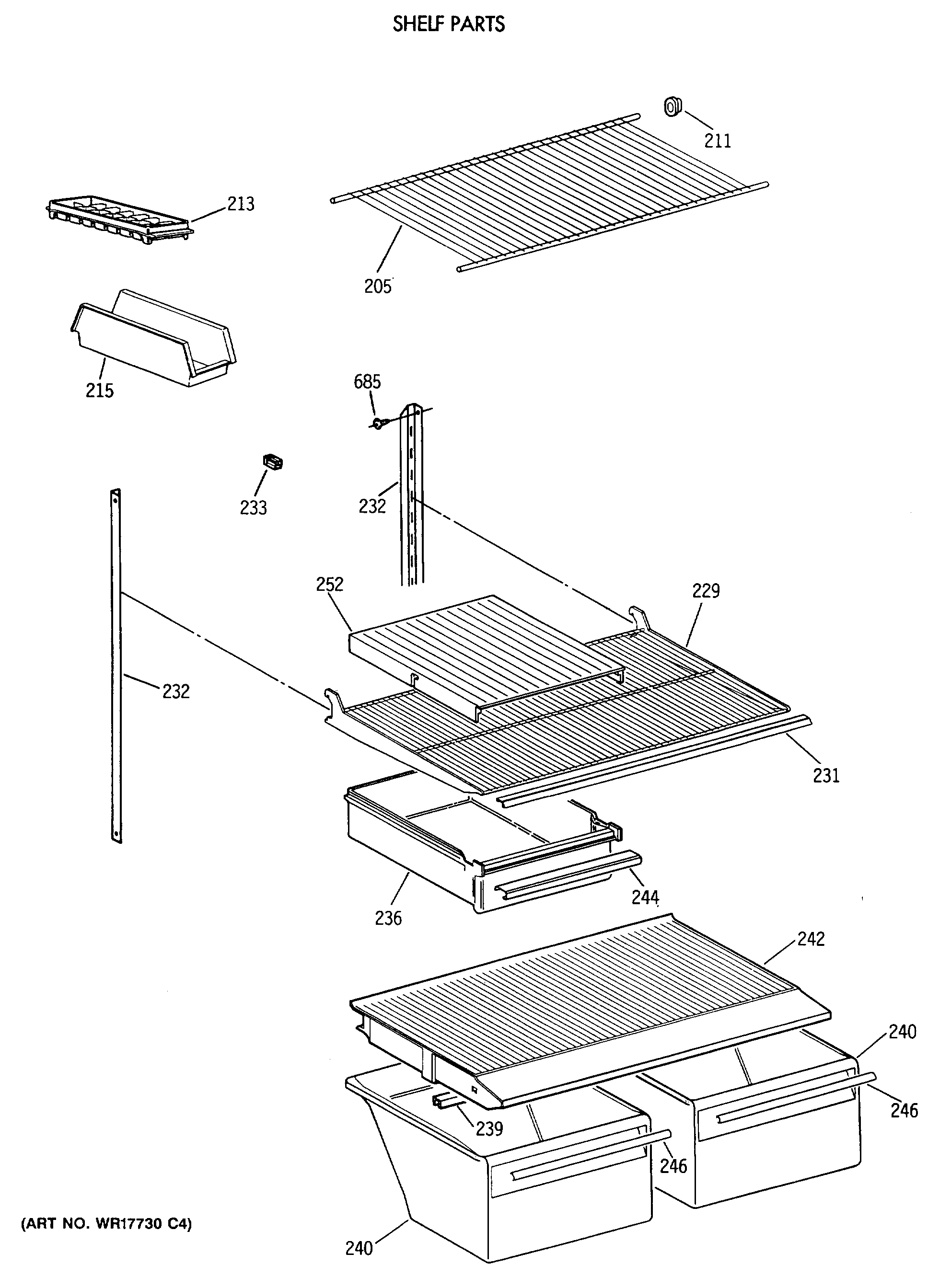 SHELF PARTS

211
213
205
215
685
233
232
252
229
232
231
236
244
242
240
246
239
246
(ART NO. WR17730 C4)
240