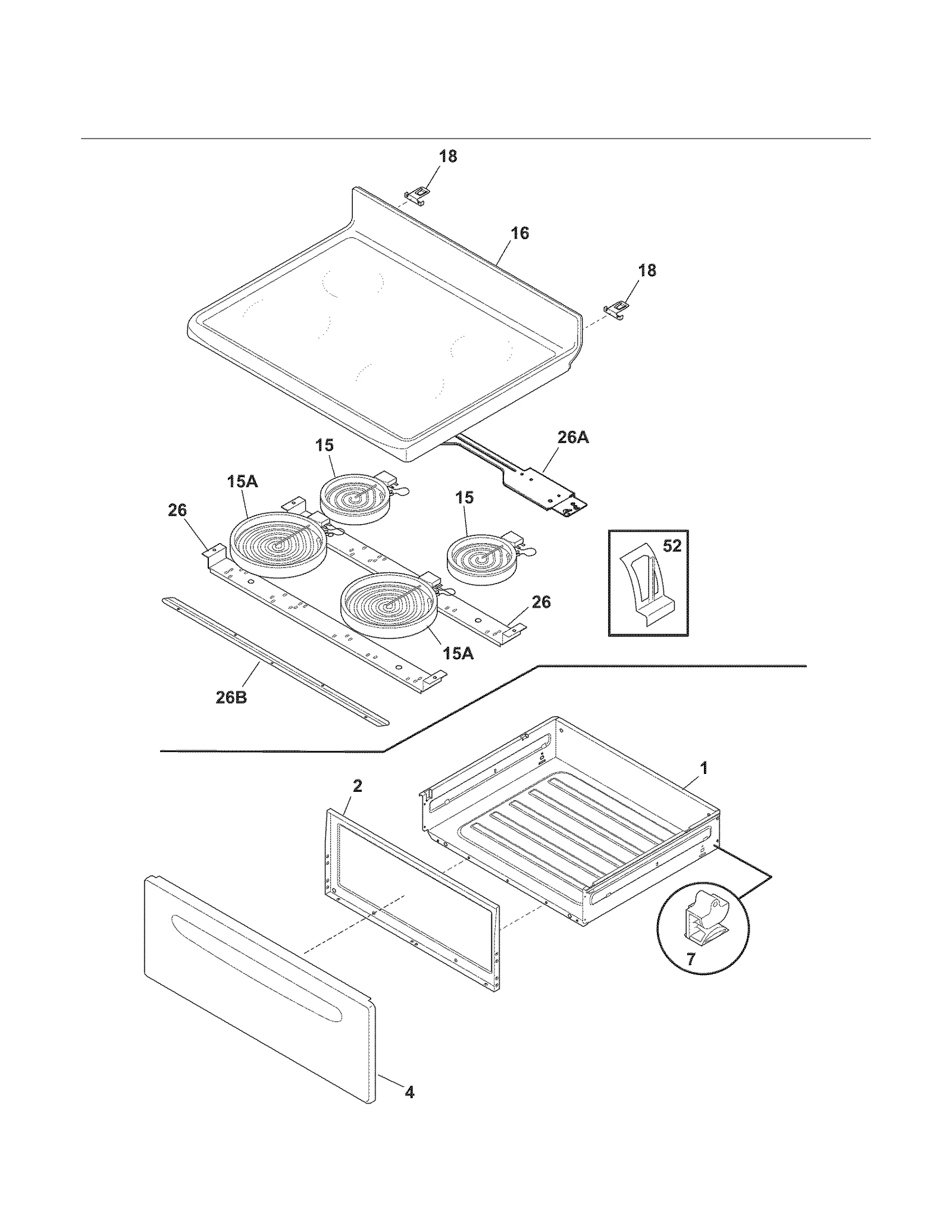 18
16
18
26A
15
15A
15
26
52
26
15A
26B
1
2
7
4