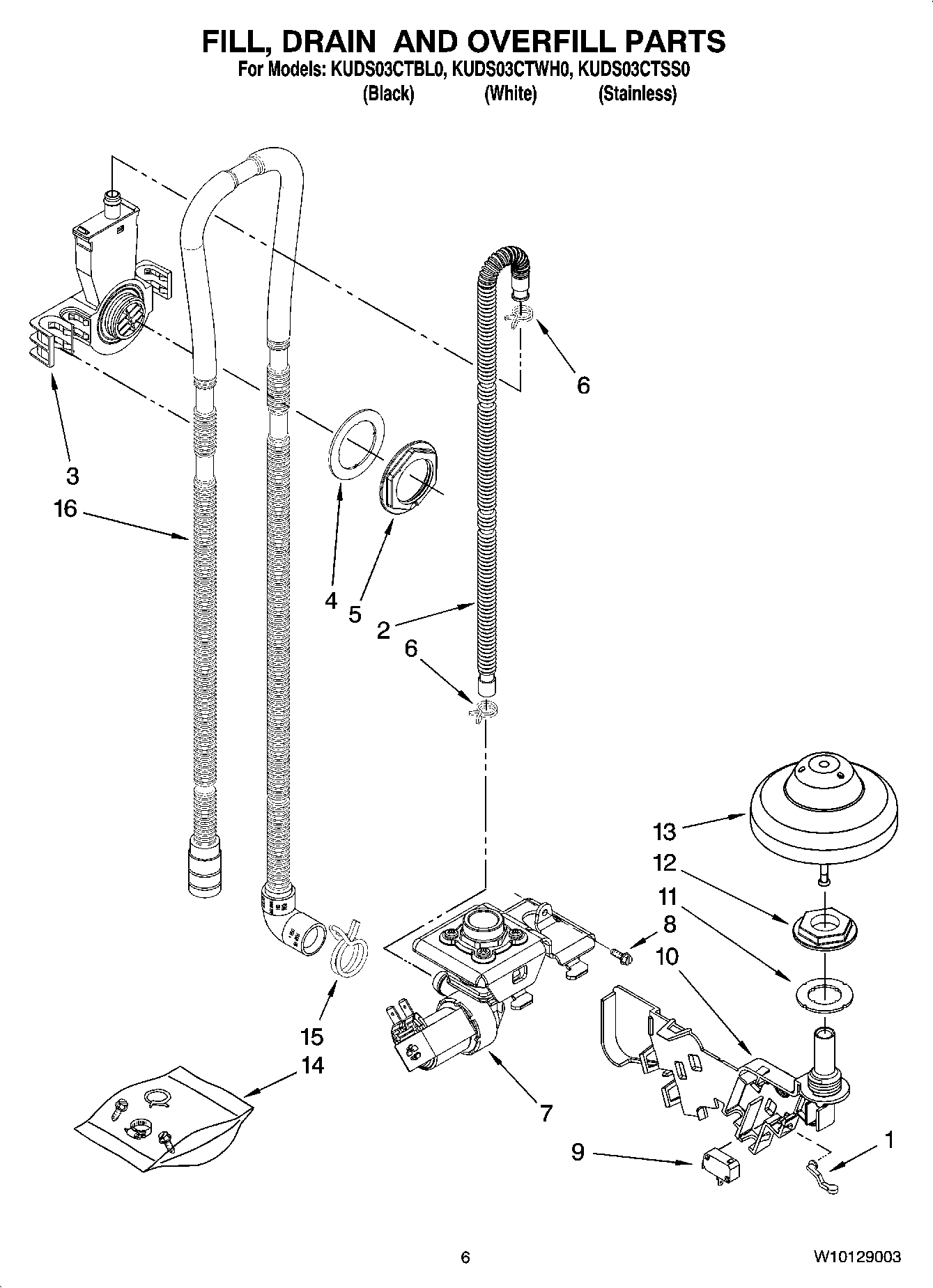 FILL, DRAIN AND OVERFILL PARTS

For Models: KUDS03CTBL0, KUDS03CTWH0, KUDS03CTSS0
(Black) (White) (Stainless)

6
3
16
4
5
2
6
13
12
11
8
10
15
14
7
9
1

6

W10129003