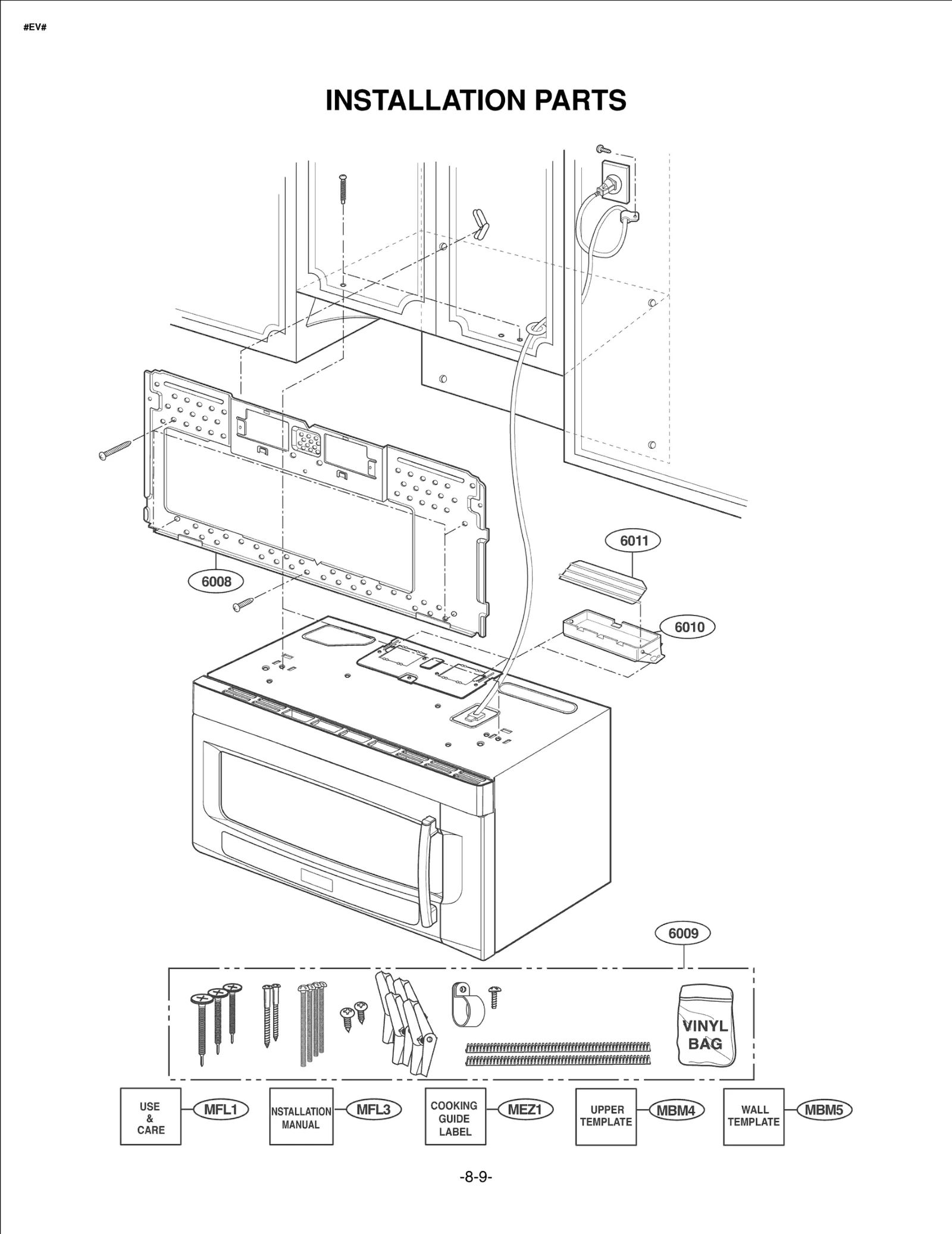 #EV#

INSTALLATION PARTS

6011

6008

6010

6009

VINYL BAG

USE & CARE

MFL1

NSTALLATION MANUAL

MFL3

COOKING GUIDE LABEL

MEZ1

UPPER TEMPLATE

MBM4

WALL TEMPLATE

MBM5

-8-9-