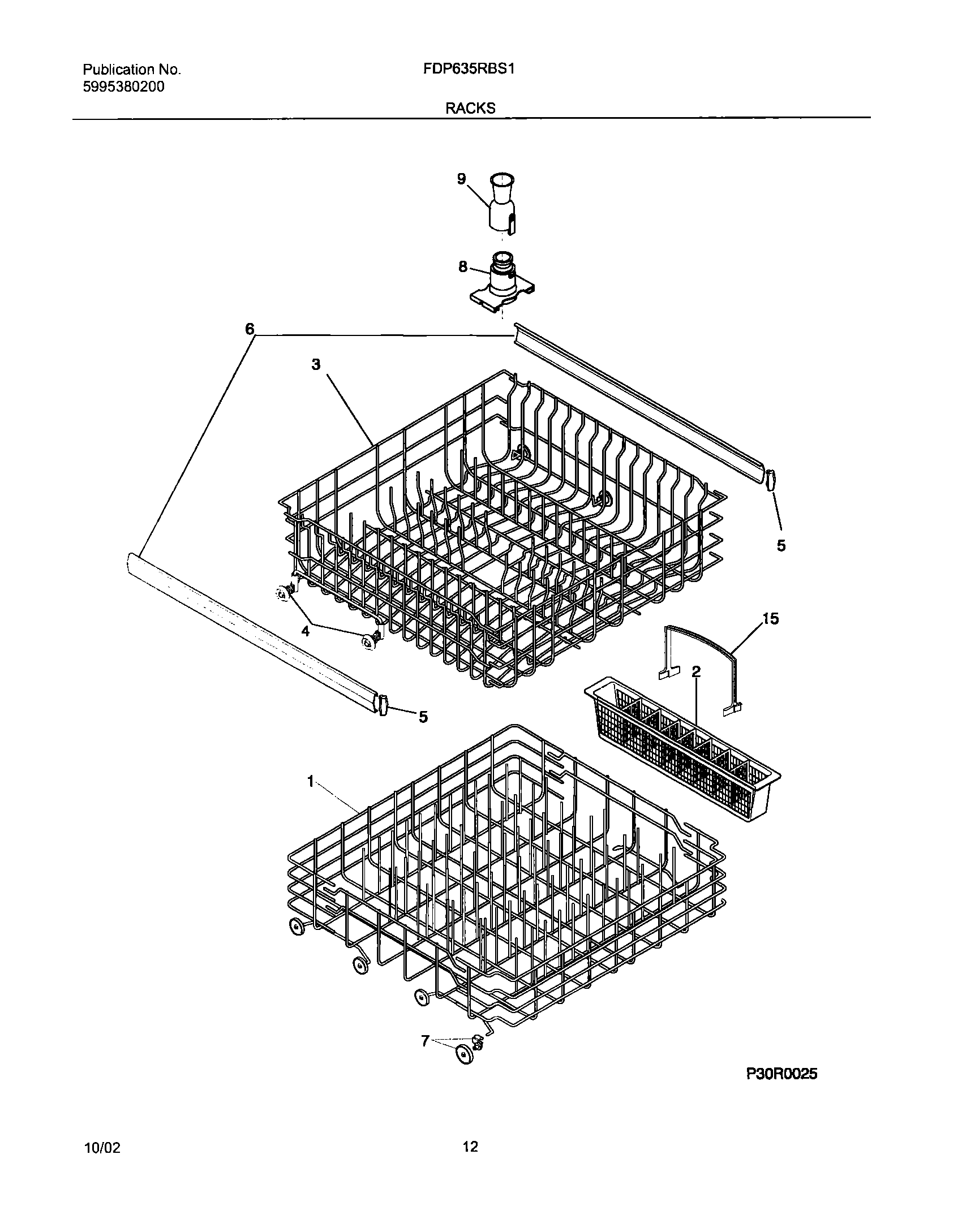 Publication No.
5995380200

FDP635RBS1

RACKS

9

8

6

3

5

4

15

2

5

1

7

P30R0025

10/02

12