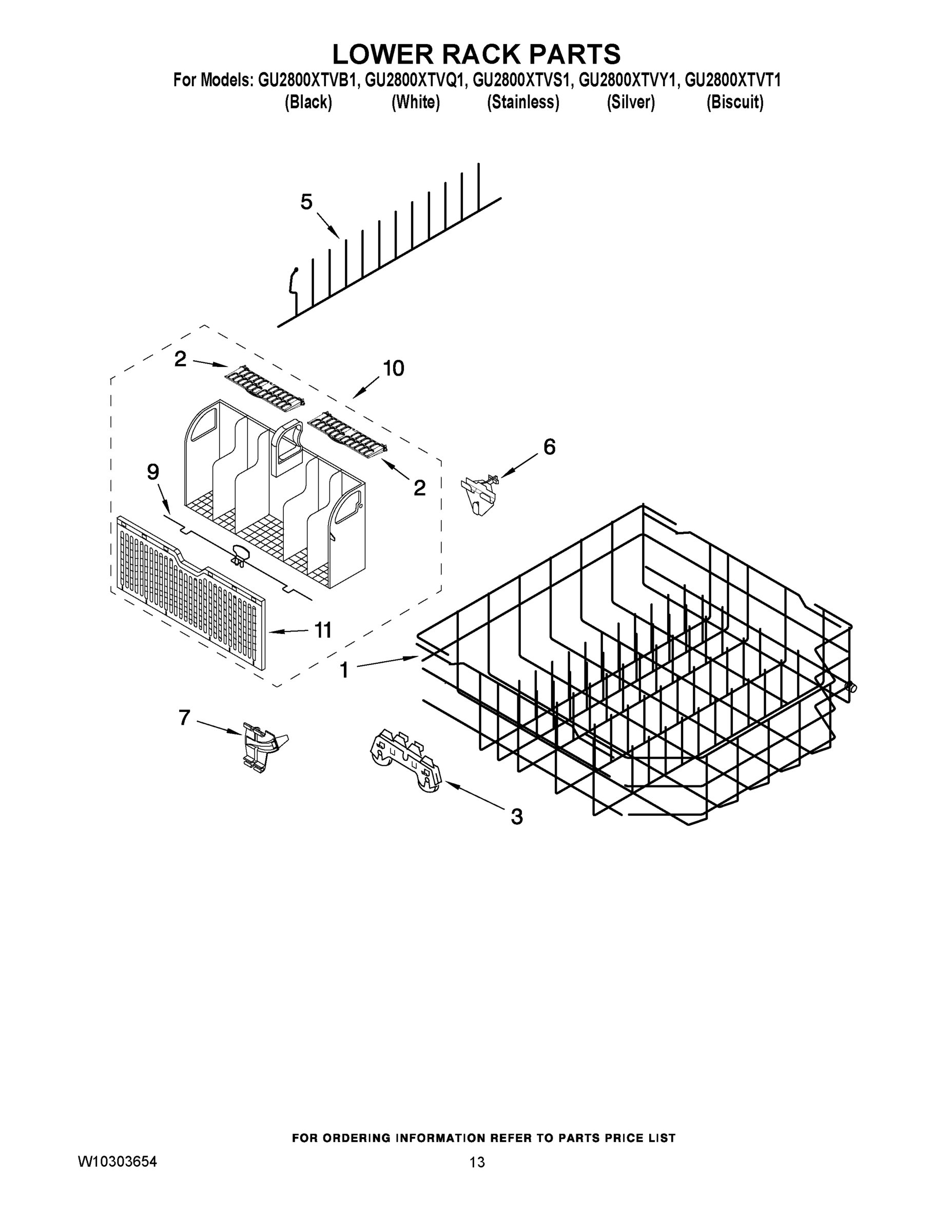 LOWER RACK PARTS

For Models: GU2800XTVB1, GU2800XTVQ1, GU2800XTVS1, GU2800XTVY1, GU2800XTVT1
(Black) (White) (Stainless) (Silver) (Biscuit)

5

2

10

6

9

2

11

1

7

3

FOR ORDERING INFORMATION REFER TO PARTS PRICE LIST

W10303654

13