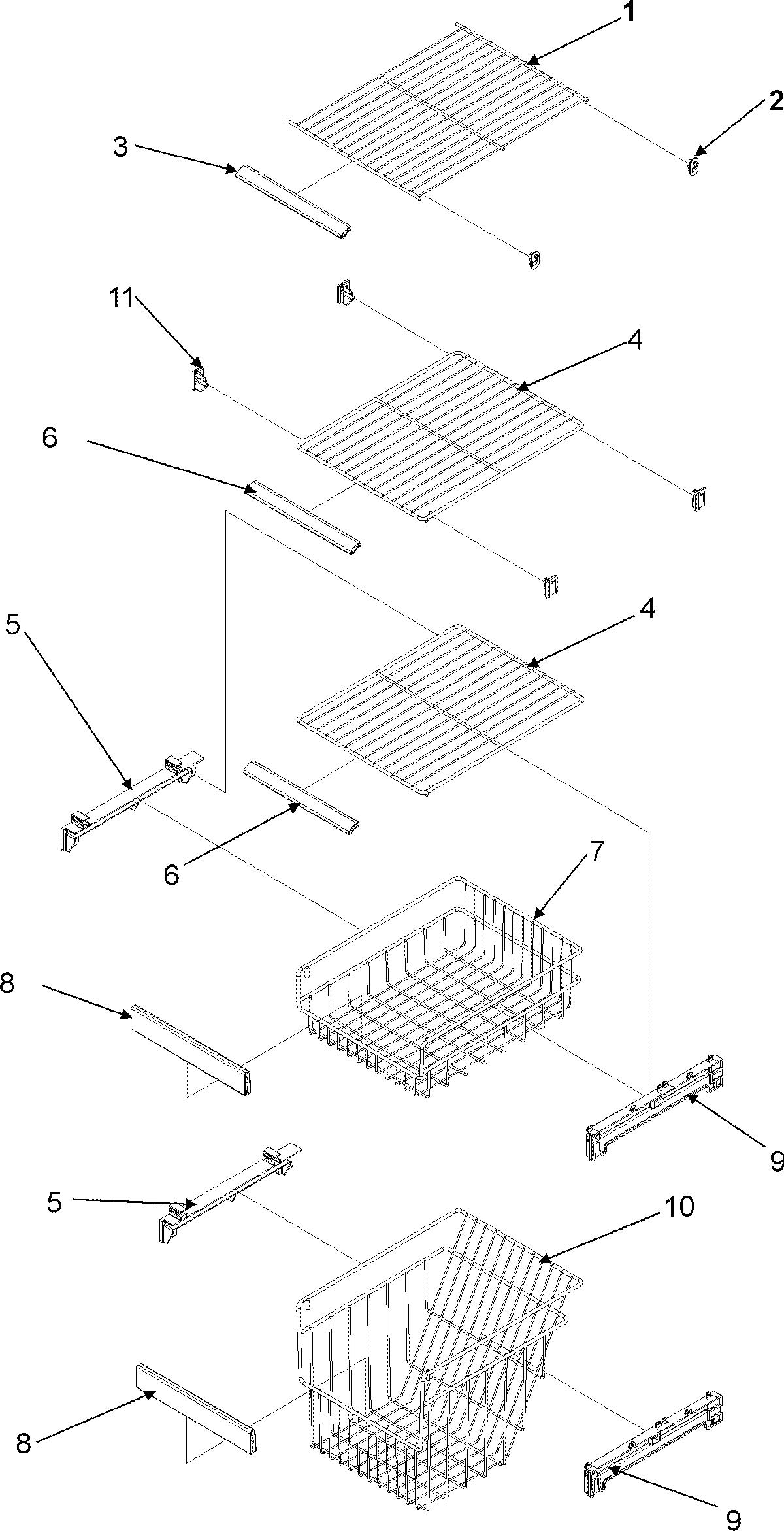 1
2
3
11
4
6
5
4
6
7
8
9
5
10
8
9