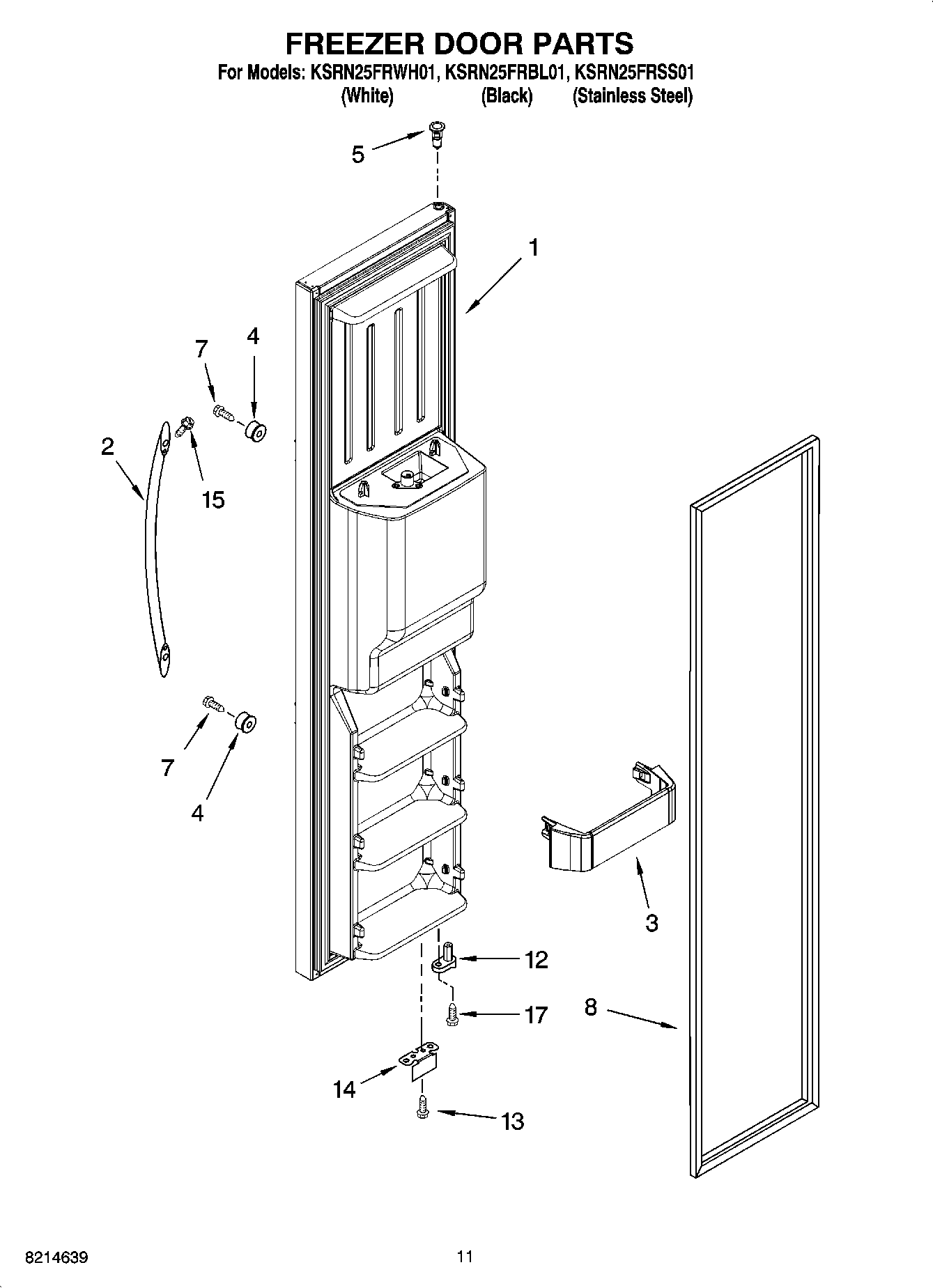 FREEZER DOOR PARTS

For Models: KSRN25FRWH01, KSRN25FRBL01, KSRN25FRSS01
(White) (Black) (Stainless Steel)

5
1
7
4
2
15
7
4
3
12
17
8
14
13

8214639
11