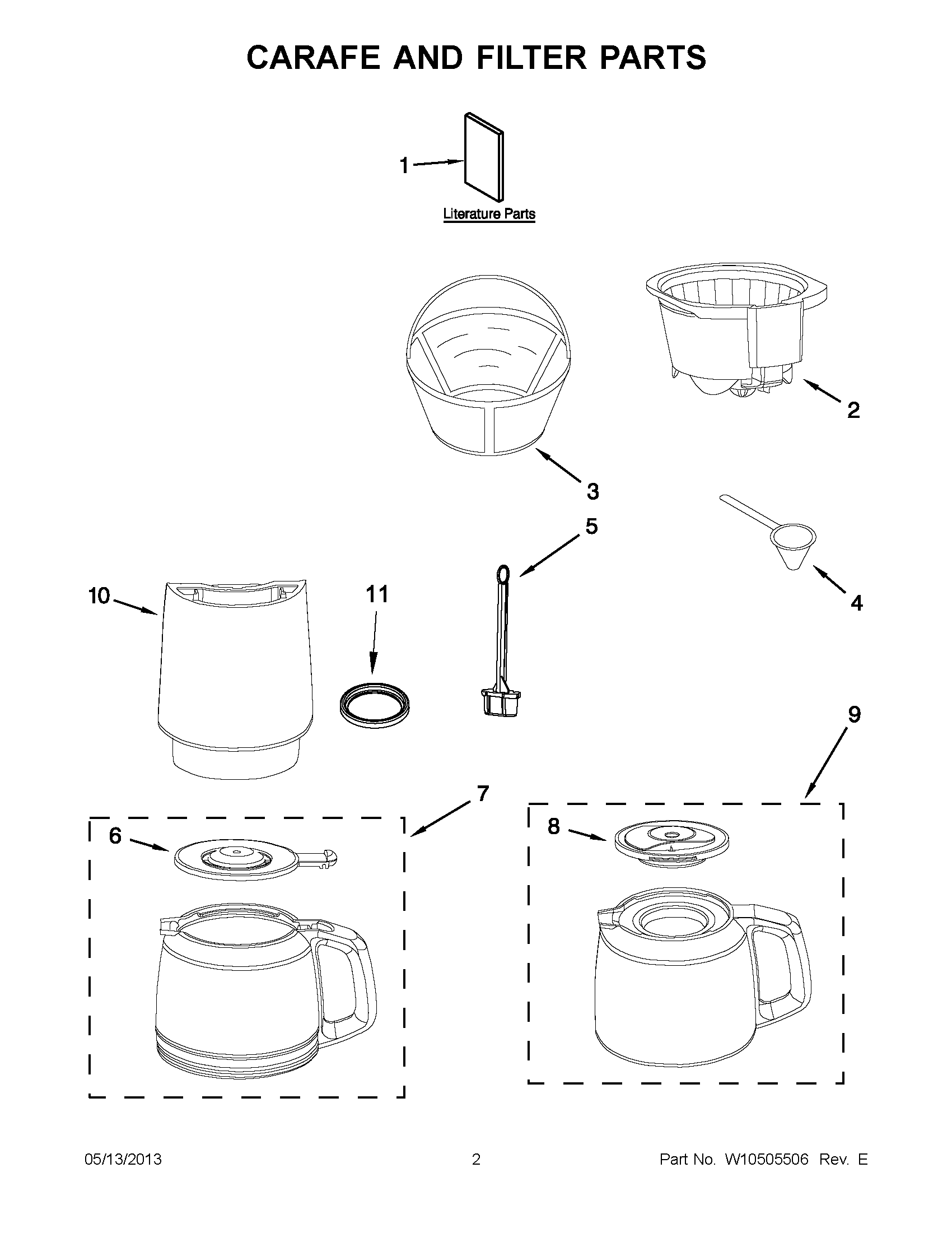 CARAFE AND FILTER PARTS

1

Literature Parts

2

3

5

4

10

11

9

7

6

8

05/13/2013

2

Part No. W10505506 Rev. E