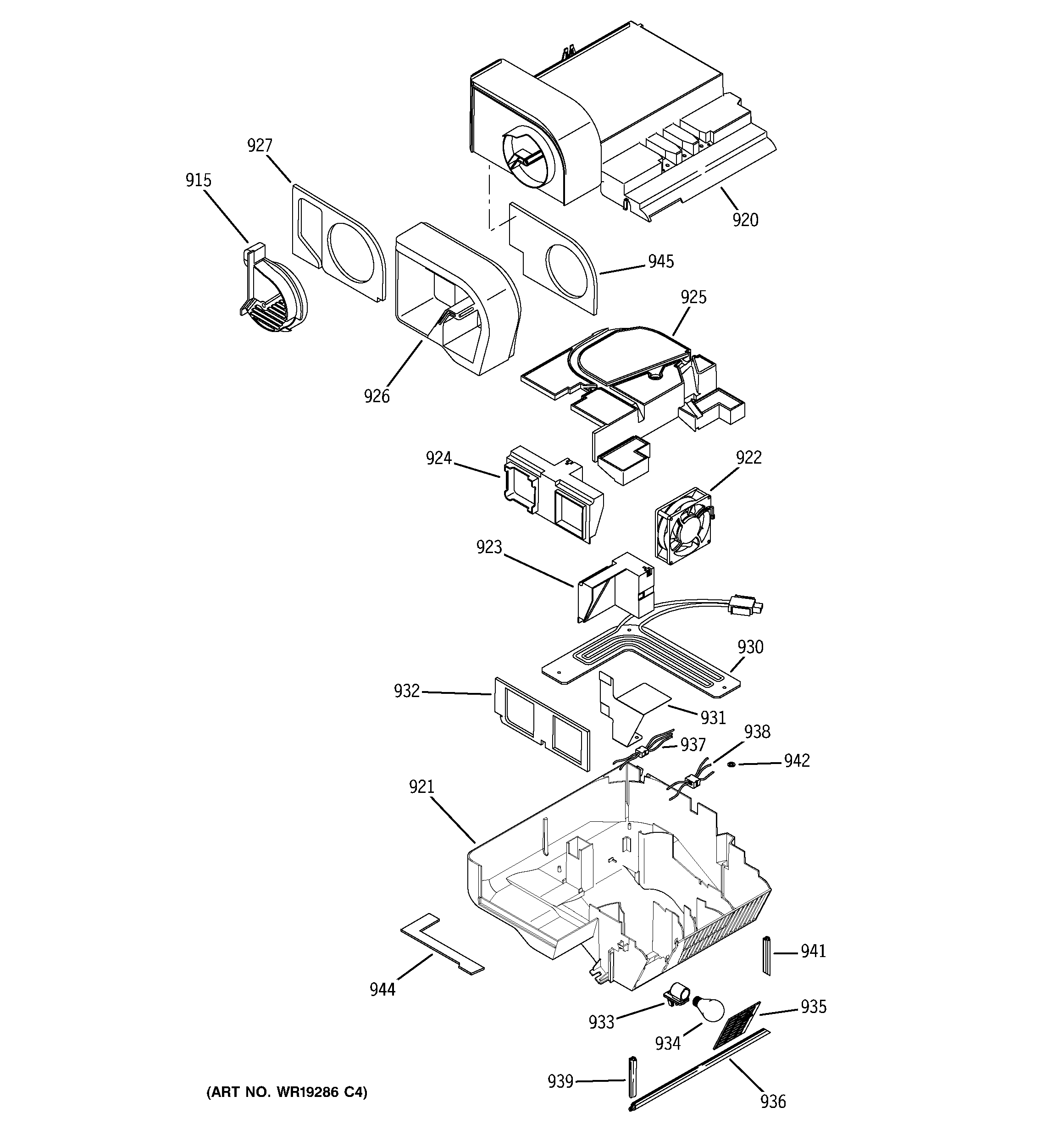 927
915
920
945
925
926
924
922
923
930
932
931
938
937
942
921
941
944
933
935
934
939
936
(ART NO. WR19286 C4)