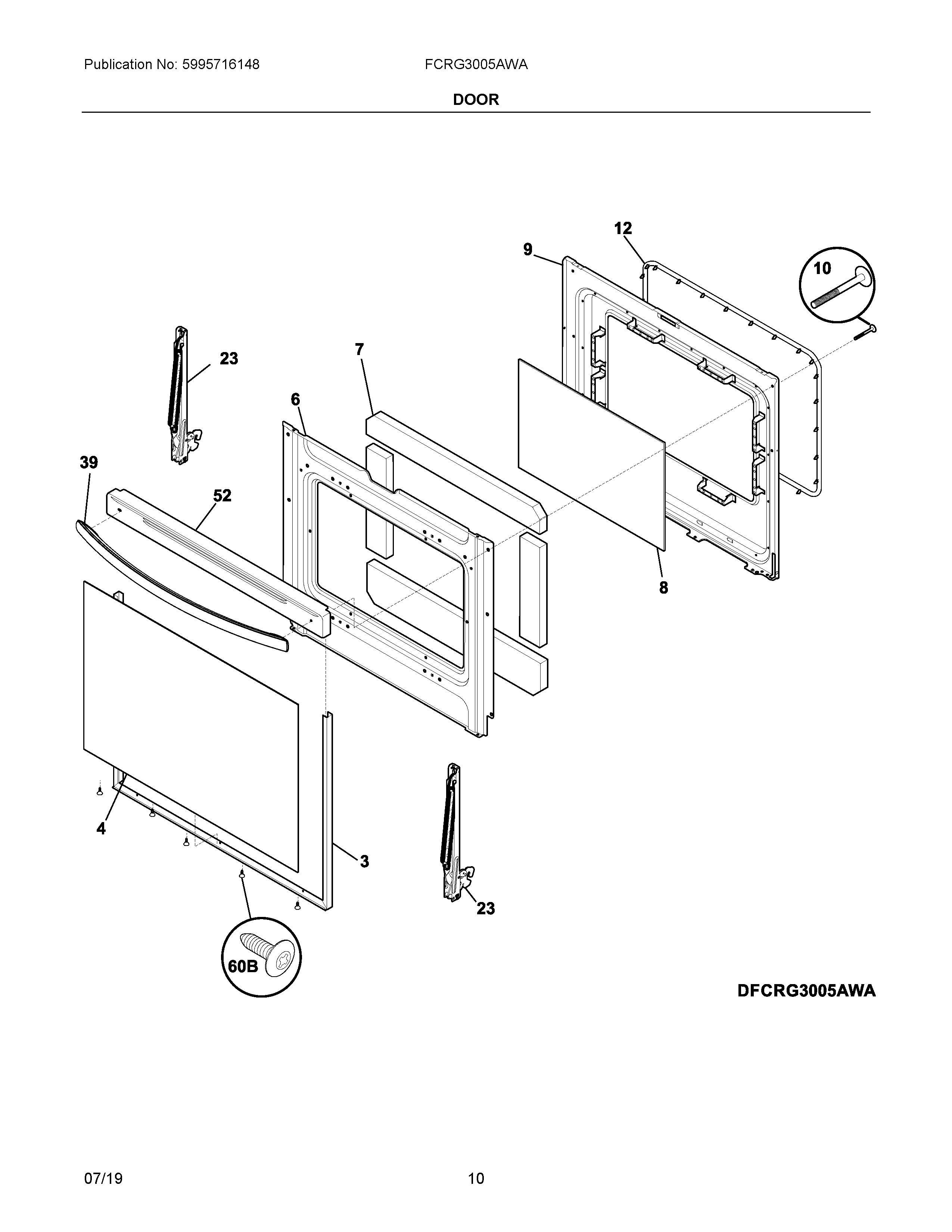 Publication No: 5995716148

FCRG3005AWA

DOOR

12
9
10
23
7
6
39
52
8
4
3
23
60B

DFCRG3005AWA

07/19

10