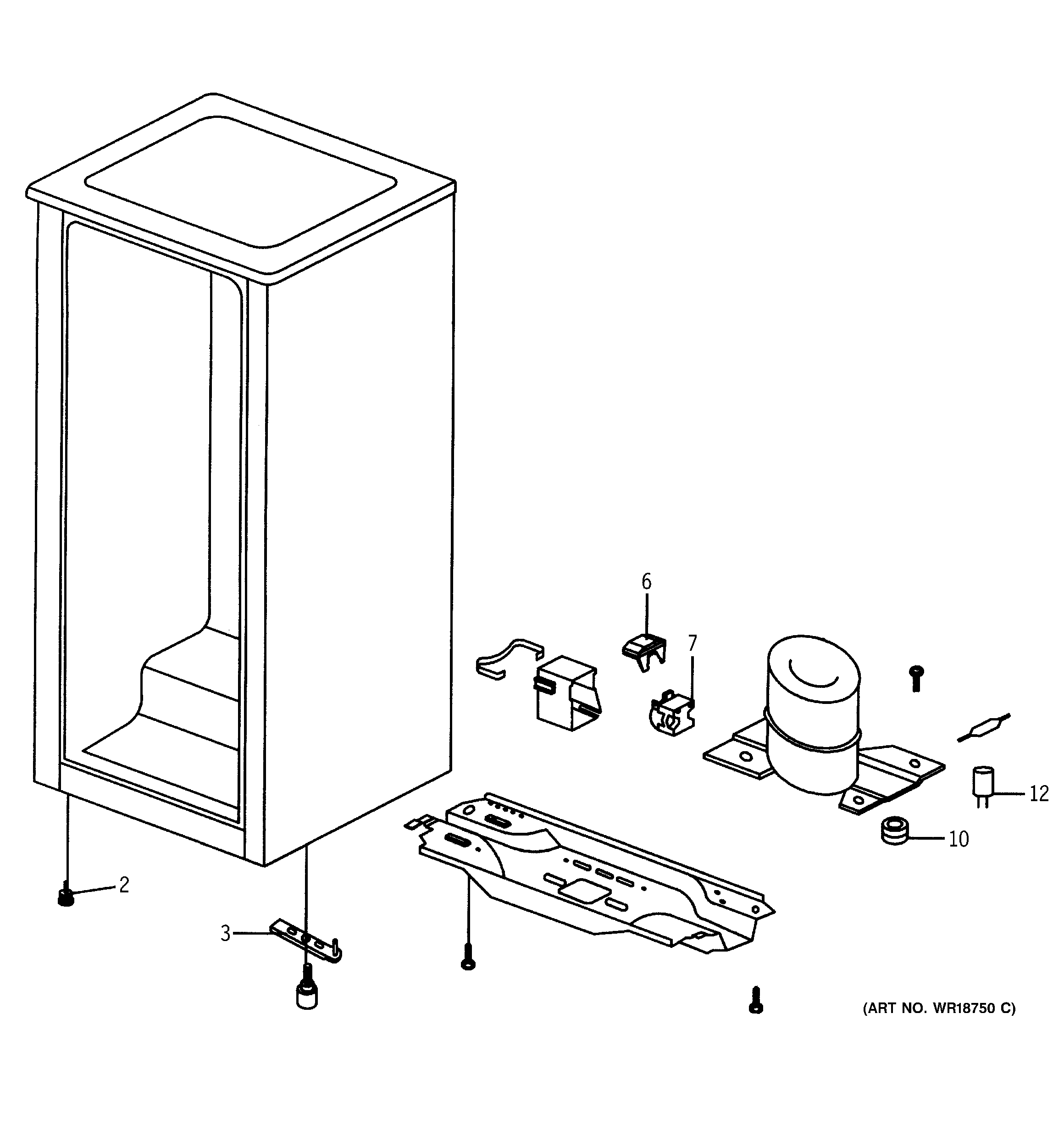 6

7

12

10

2

3

(ART NO. WR18750 C)