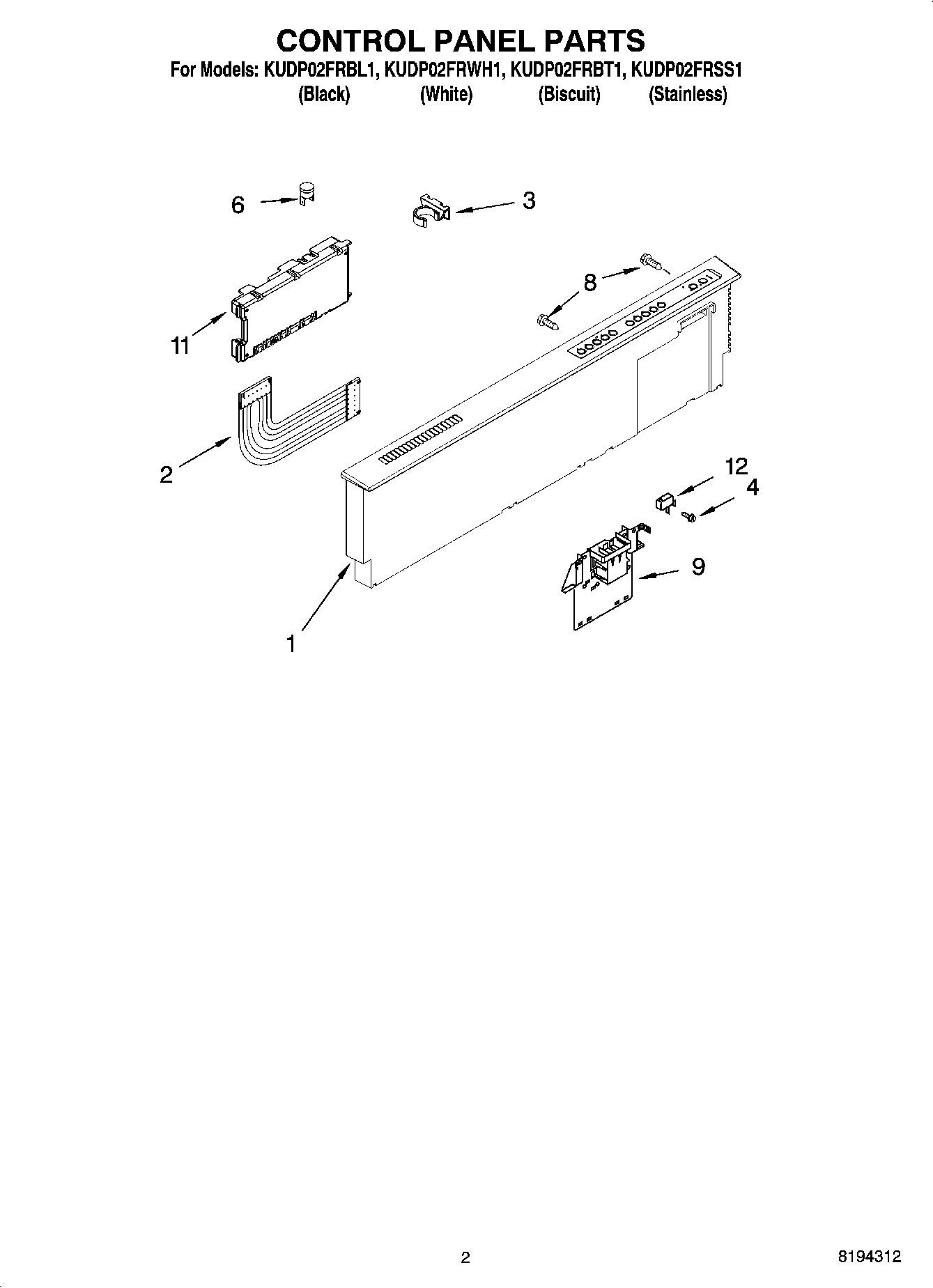 CONTROL PANEL PARTS

For Models: KUDP02FRBL1, KUDP02FRWH1, KUDP02FRBT1, KUDP02FRSS1
(Black) (White) (Biscuit) (Stainless)

6
3
8
11
2
12
4
9
1

2

8194312