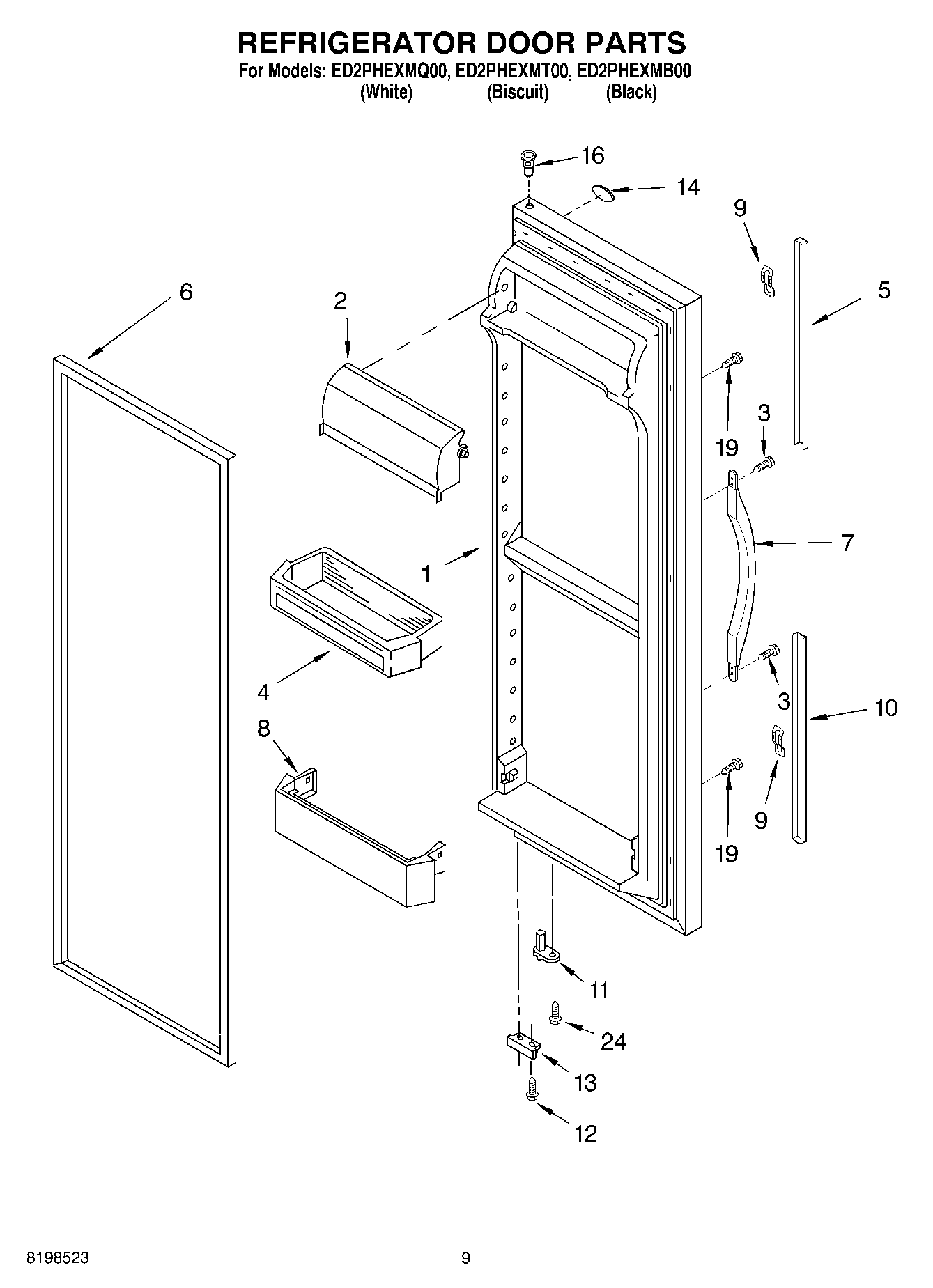 REFRIGERATOR DOOR PARTS
For Models: ED2PHEXMQ00, ED2PHEXMT00, ED2PHEXMB00
(White) (Biscuit) (Black)

16
14
9
5
6
2
19
3
7
1
4
3
10
8
9
19
11
24
13
12

8198523
9