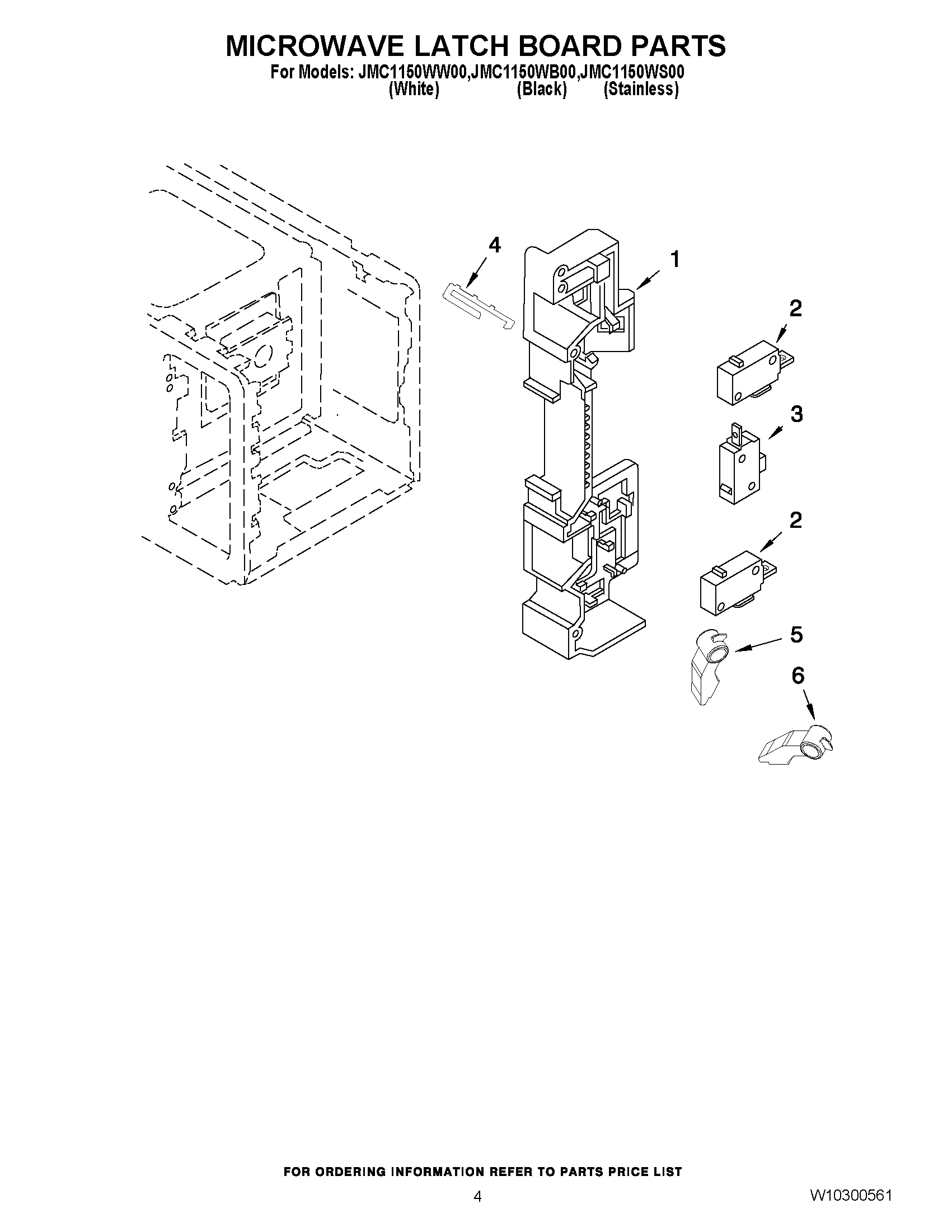 MICROWAVE LATCH BOARD PARTS
For Models: JMC1150WW00,JMC1150WB00,JMC1150WS00
(White) (Black) (Stainless)

4
1
2
3
2
5
6

FOR ORDERING INFORMATION REFER TO PARTS PRICE LIST

4

W10300561