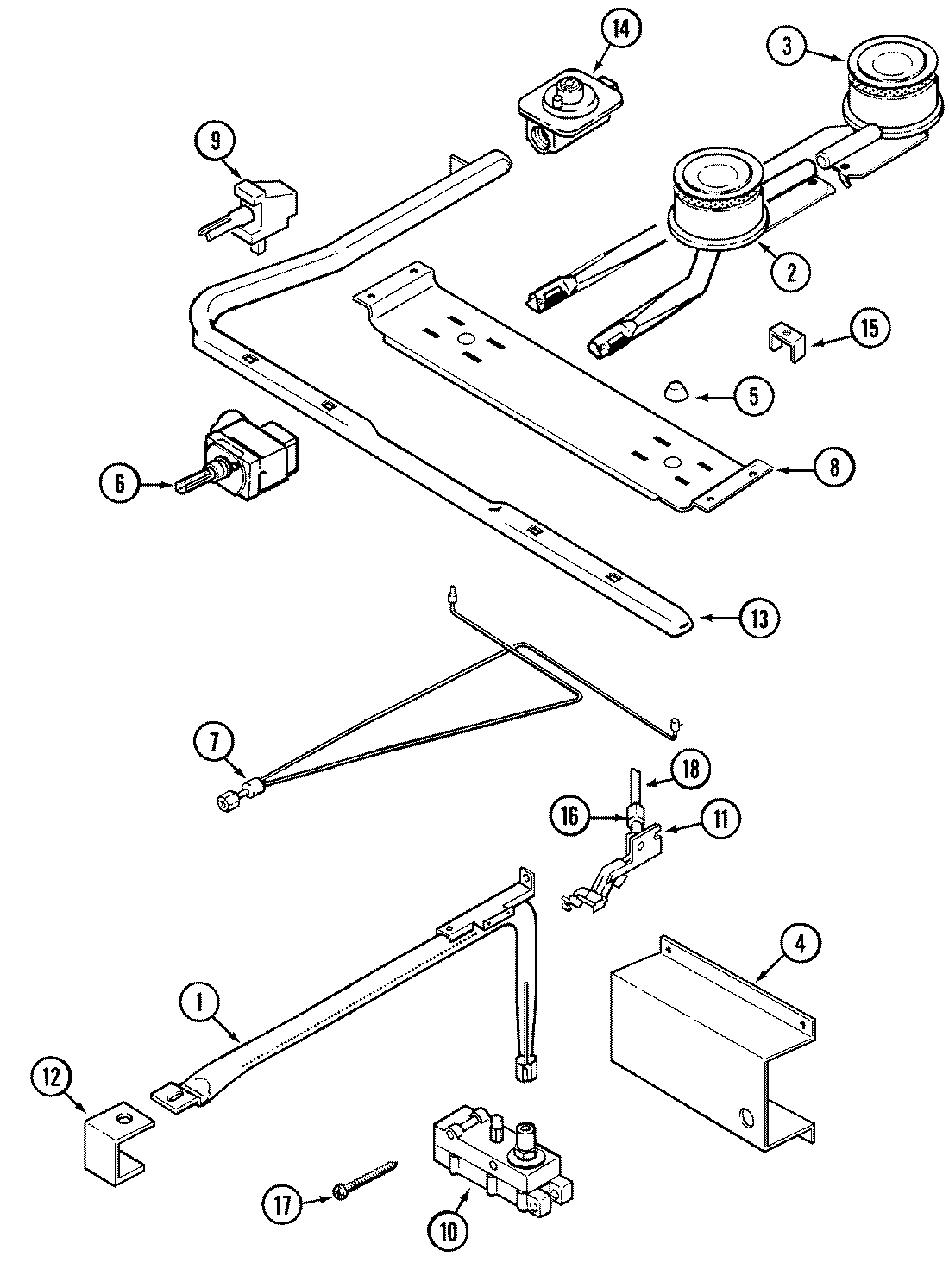 14
3
9
2
15
5
6
8
13
7
18
16
11
4
1
12
17
10