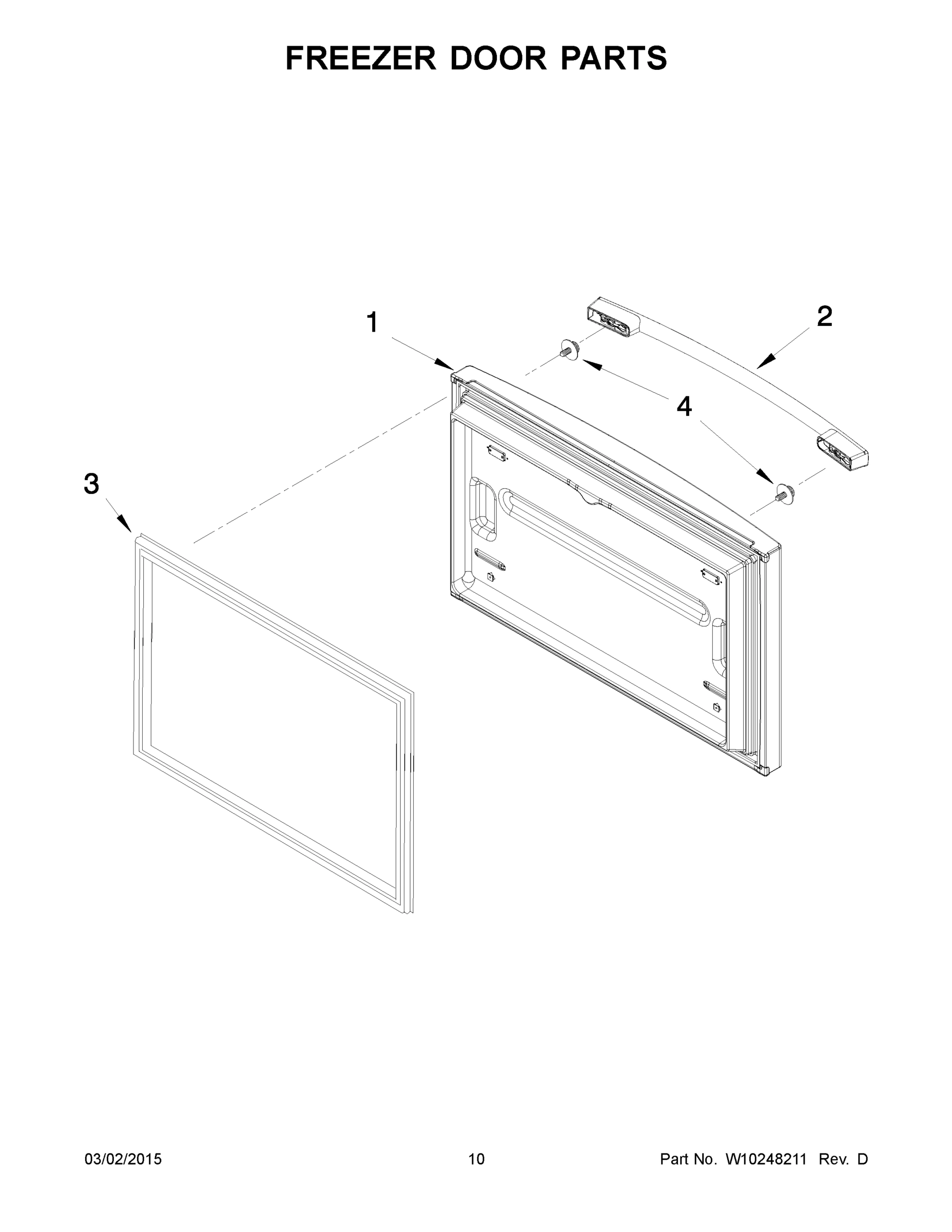 FREEZER DOOR PARTS

1

2

4

3

03/02/2015

10

Part No. W10248211 Rev. D