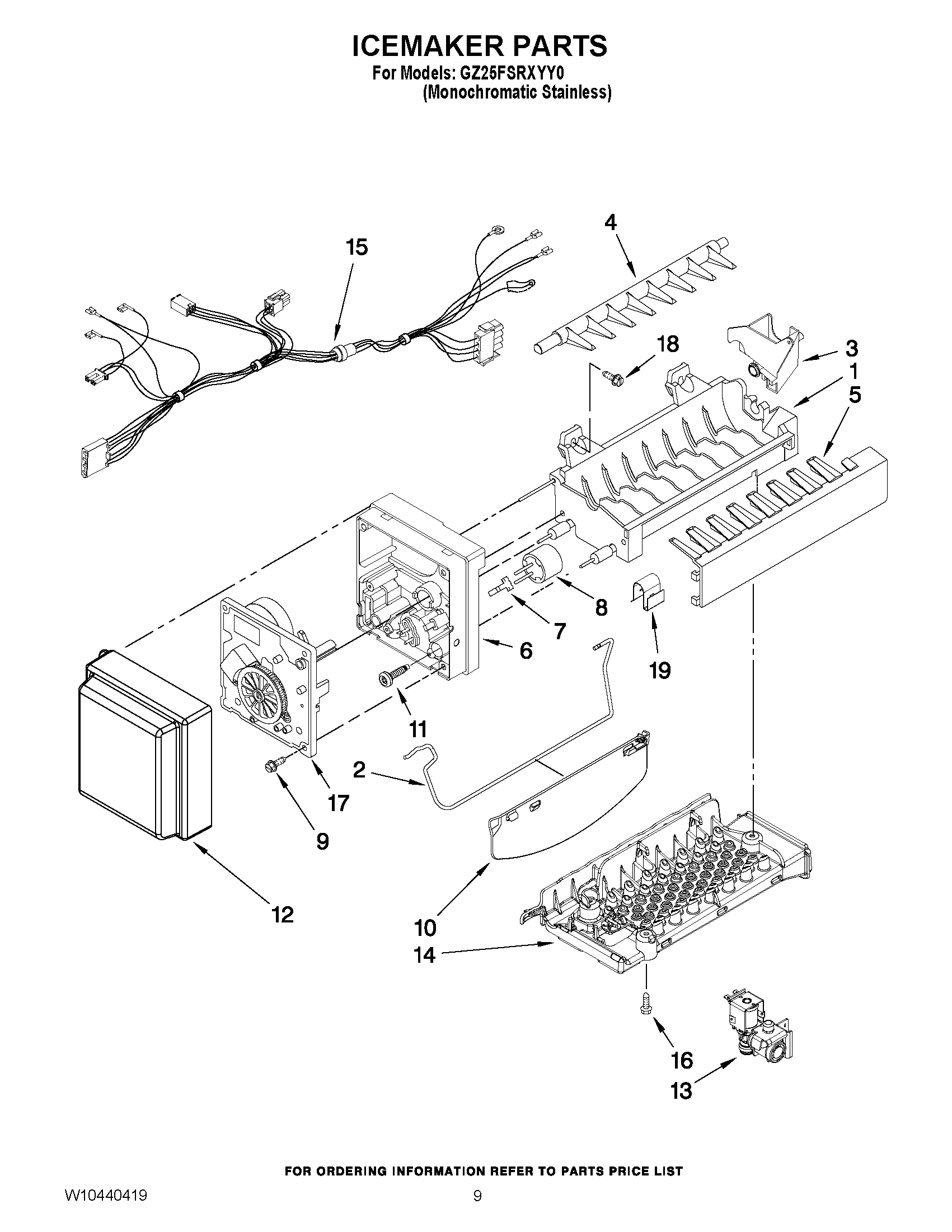 ICEMAKER PARTS
For Models: GZ25FSRXYY0
(Monochromatic Stainless)

4
15
18
3
1
5
8
7
6
19
11
2
17
9
12
10
14
16
13

FOR ORDERING INFORMATION REFER TO PARTS PRICE LIST

W10440419

9