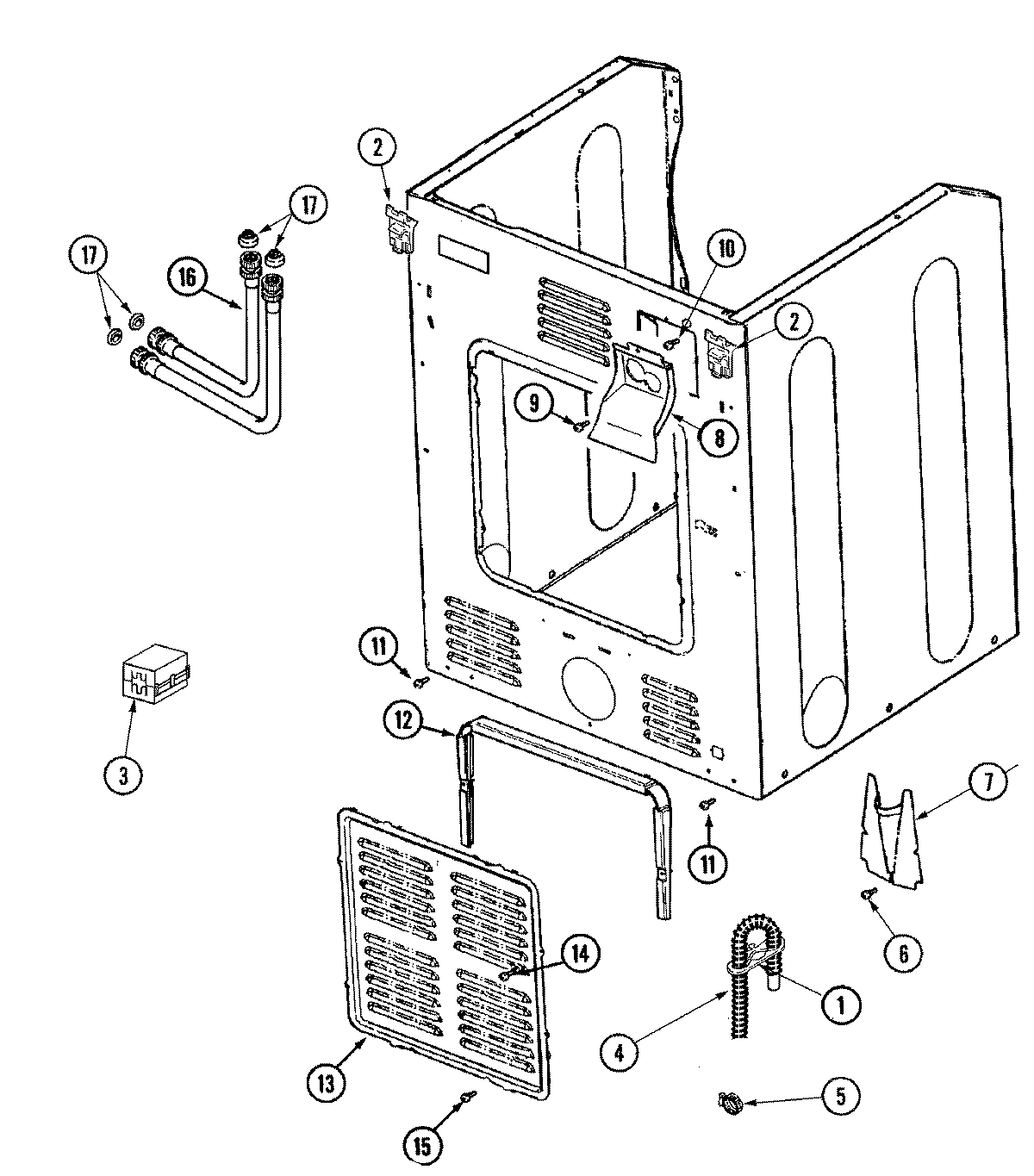 2
17
17
16
10
2
9
8
11
3
12
7
11
6
14
1
4
13
5
15