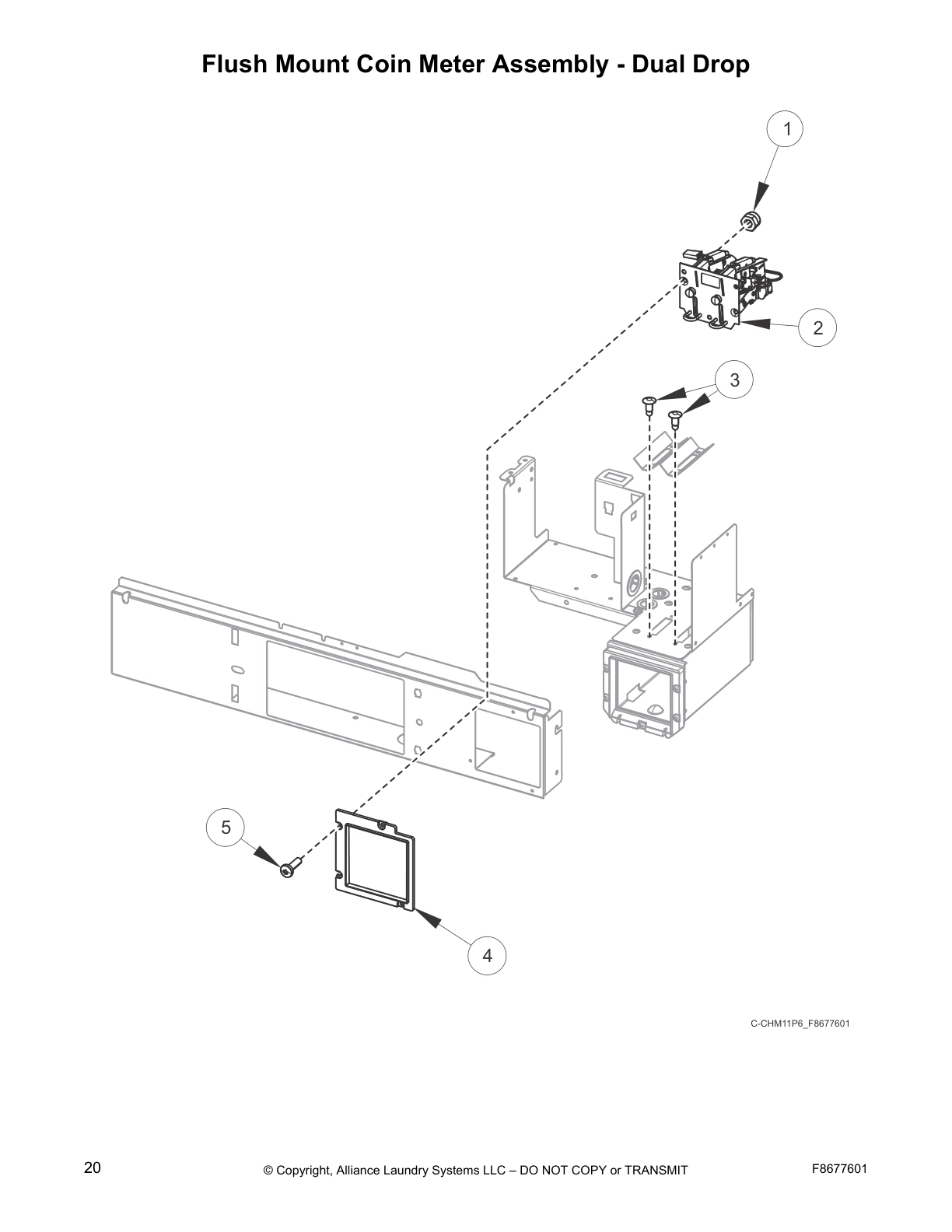 Flush Mount Coin Meter Assembly - Dual Drop

1

2

3

5

4

C-CHM11P6_F8677601

20

© Copyright, Alliance Laundry Systems LLC – DO NOT COPY or TRANSMIT

F8677601