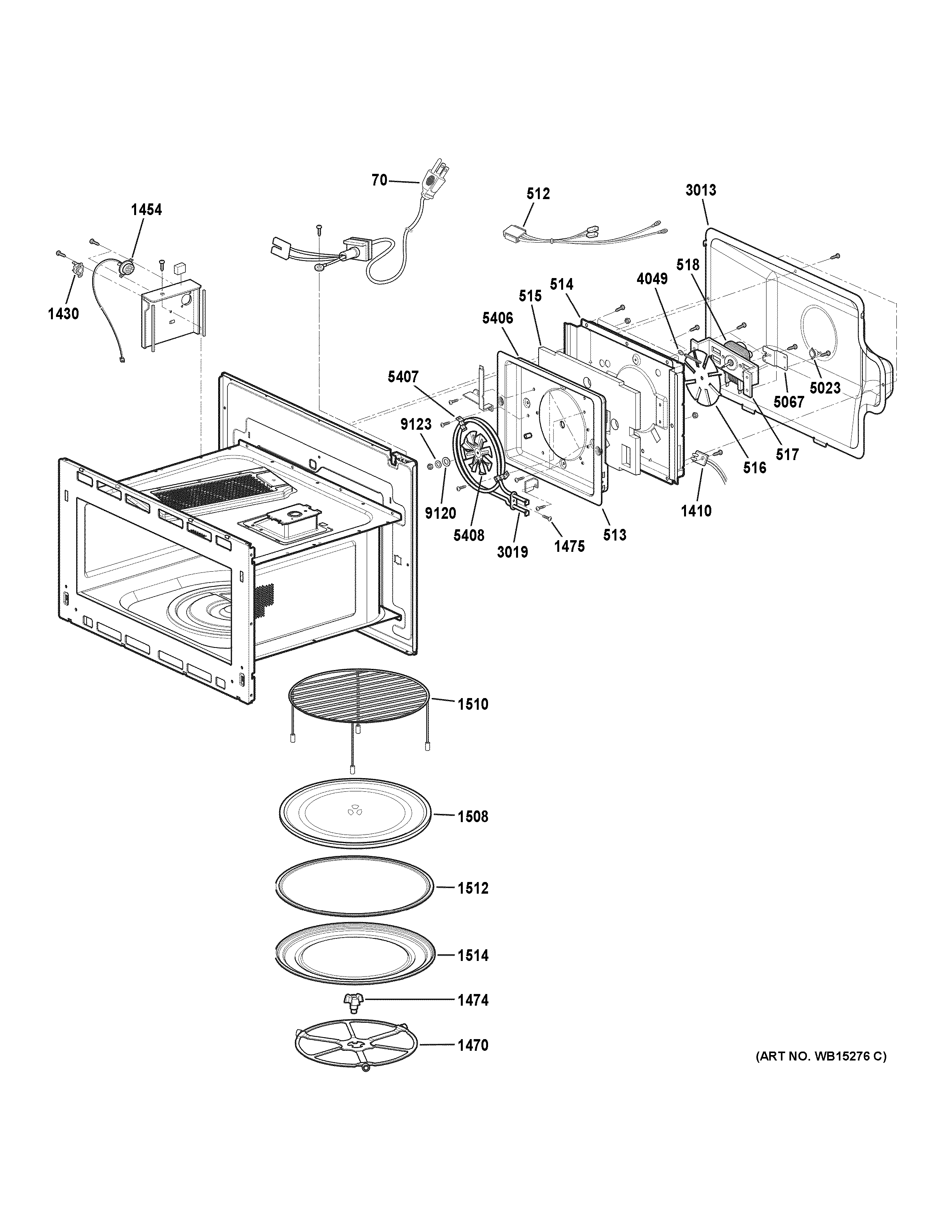 70

512

3013

1454

1430

518

4049

514

515

5406

5407

9123

9120

5408

3019

1475

513

1410

516

517

5067

5023

1510

1508

1512

1514

1474

1470

(ART NO. WB15276 C)