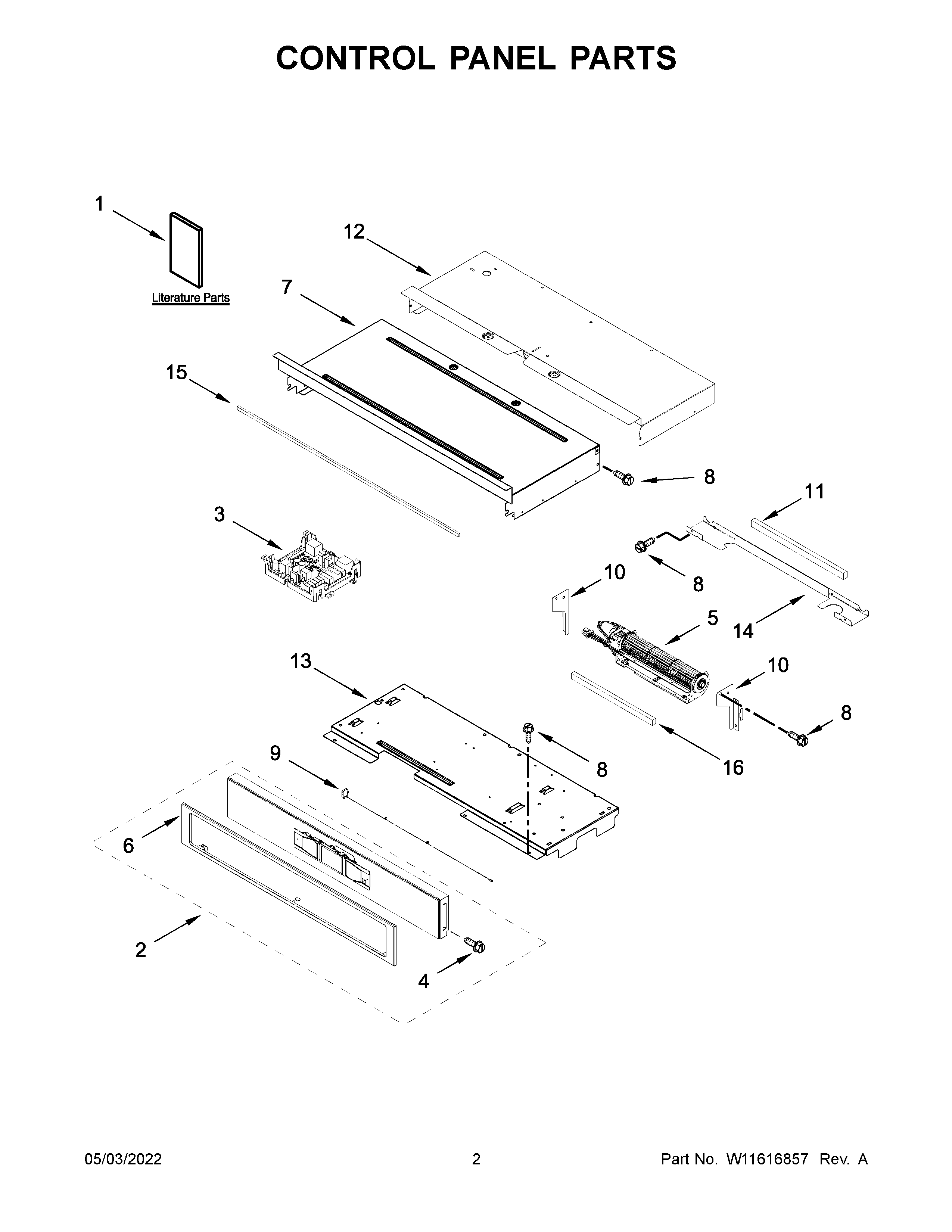 CONTROL PANEL PARTS

1

Literature Parts

12

7

15

8

11

3

8

10

5

14

13

10

8

9

8

16

6

2

4

05/03/2022

2

Part No. W11616857 Rev. A