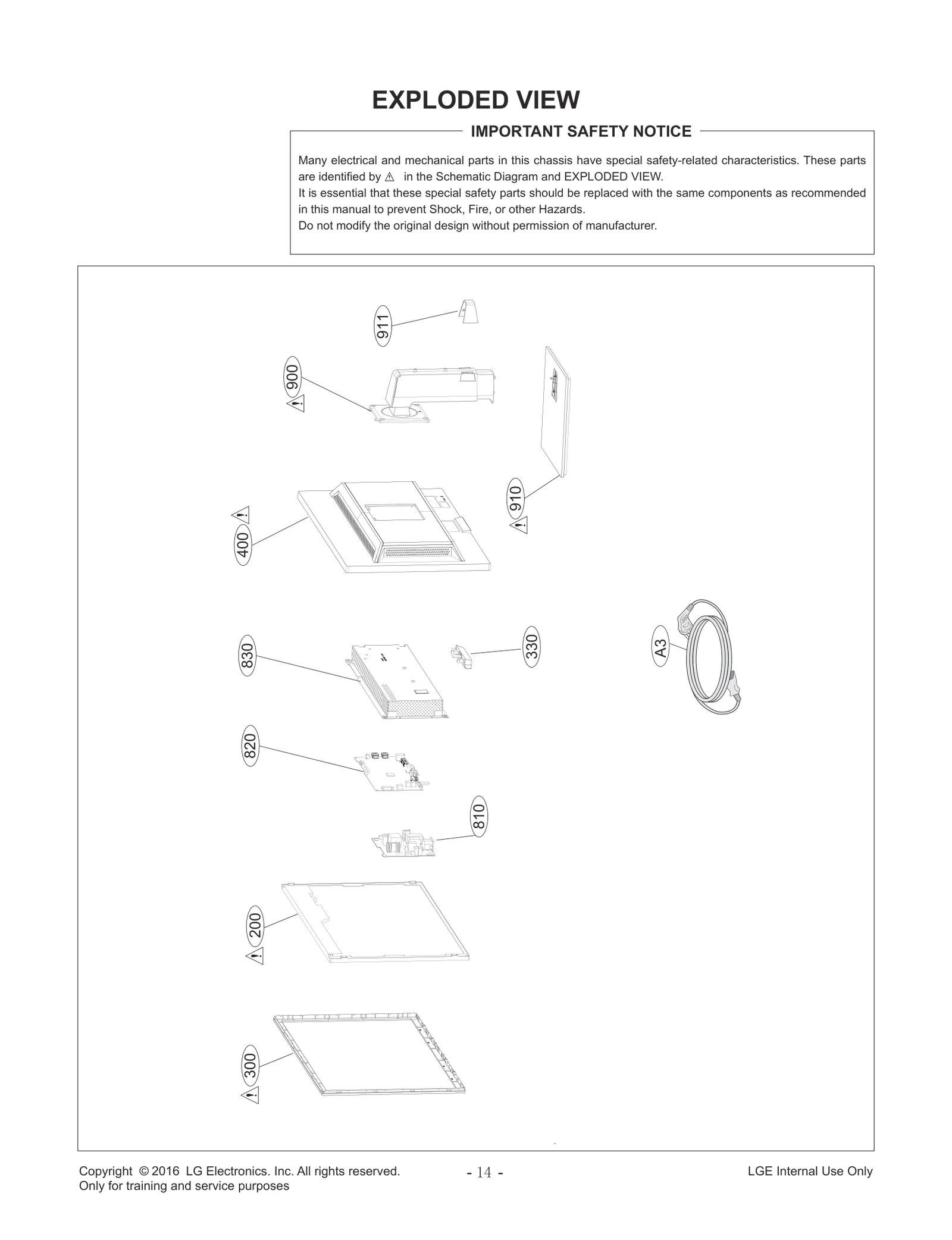 EXPLODED VIEW

IMPORTANT SAFETY NOTICE

Many electrical and mechanical parts in this chassis have special safety-related characteristics. These parts are identified by ⚠ in the Schematic Diagram and EXPLODED VIEW.
It is essential that these special safety parts should be replaced with the same components as recommended in this manual to prevent Shock, Fire, or other Hazards.
Do not modify the original design without permission of manufacturer.

911

900

910

400

830

330

A3

820

810

200

300

Copyright © 2016 LG Electronics. Inc. All rights reserved.
Only for training and service purposes

- 14 -

LGE Internal Use Only