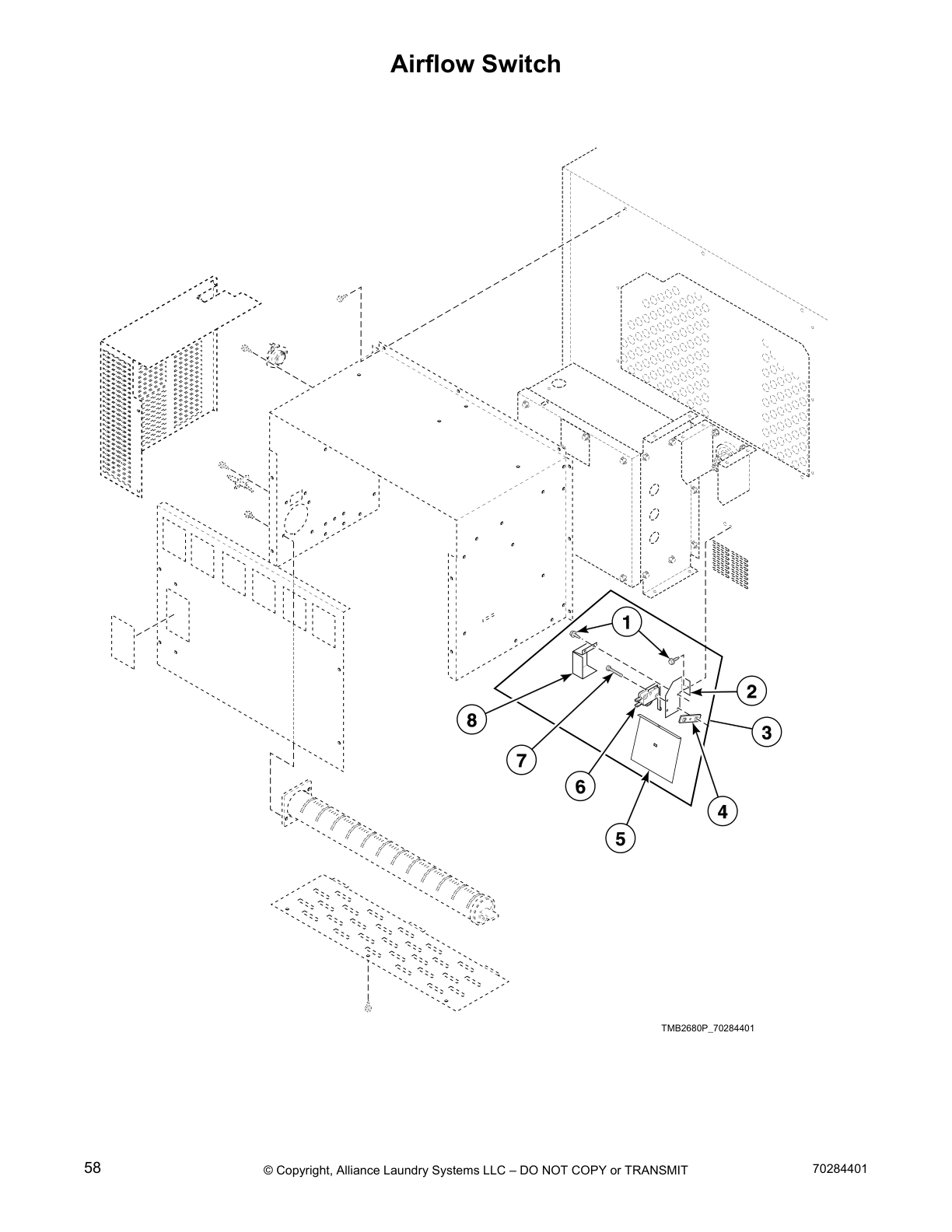 Airflow Switch

1

2

8

3

7

6

4

5

TMB2680P_70284401

58 © Copyright, Alliance Laundry Systems LLC – DO NOT COPY or TRANSMIT 70284401